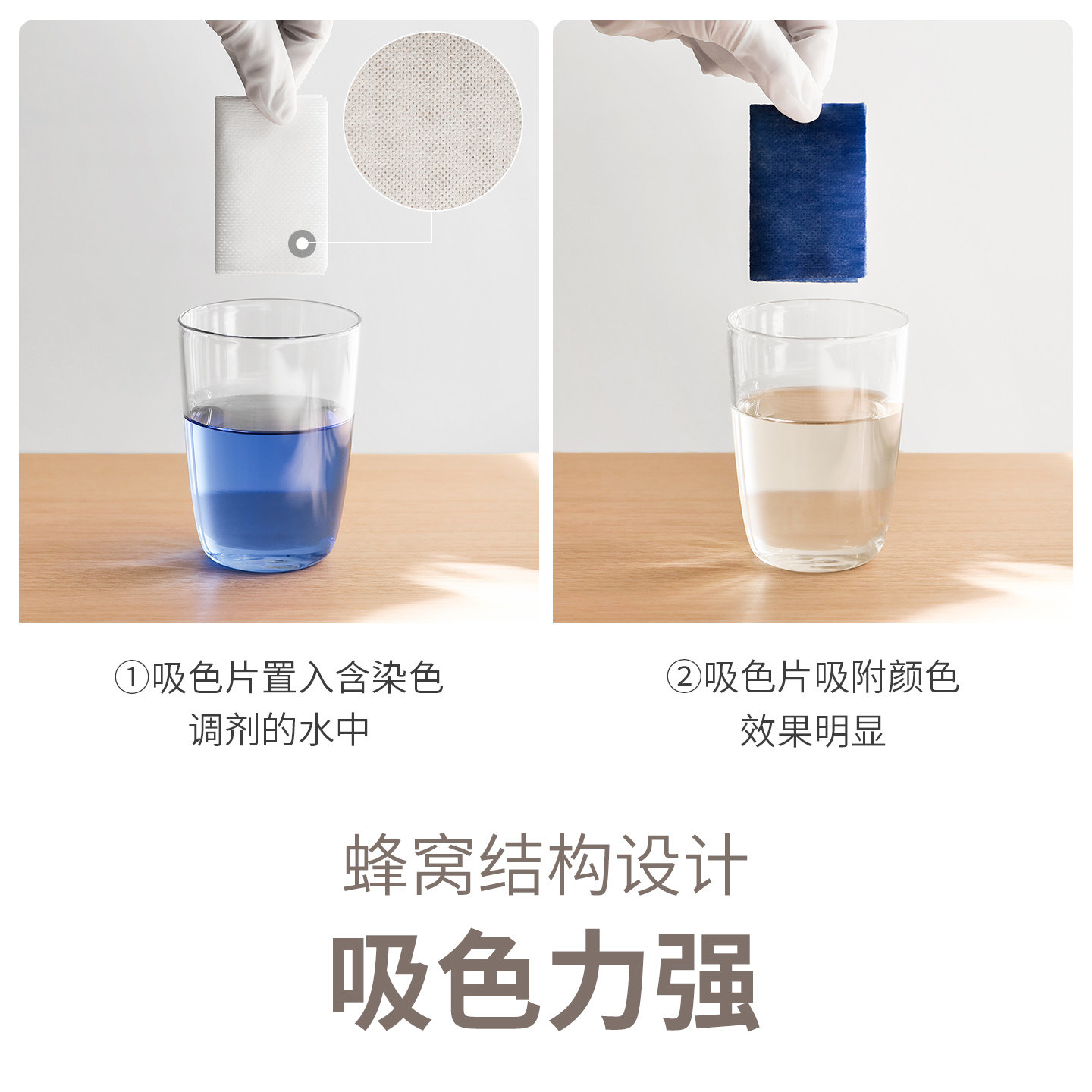 ①吸色片置入含染色调剂的水中

②吸色片吸附颜色效果明显

蜂窝结构设计

吸色力强