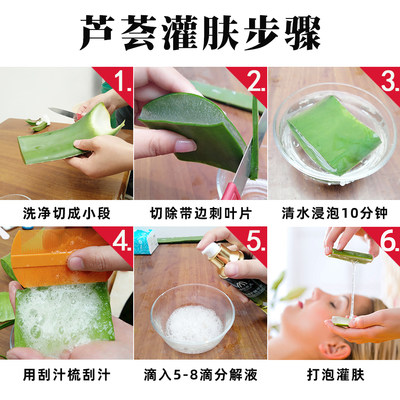 芦荟灌肤步骤

1.
洗净切成小段

2.
切除带边刺叶片

3.
清水浸泡10分钟

4.
用刮汁梳刮汁

5.
滴入5-8滴分解液

6.
打泡灌肤