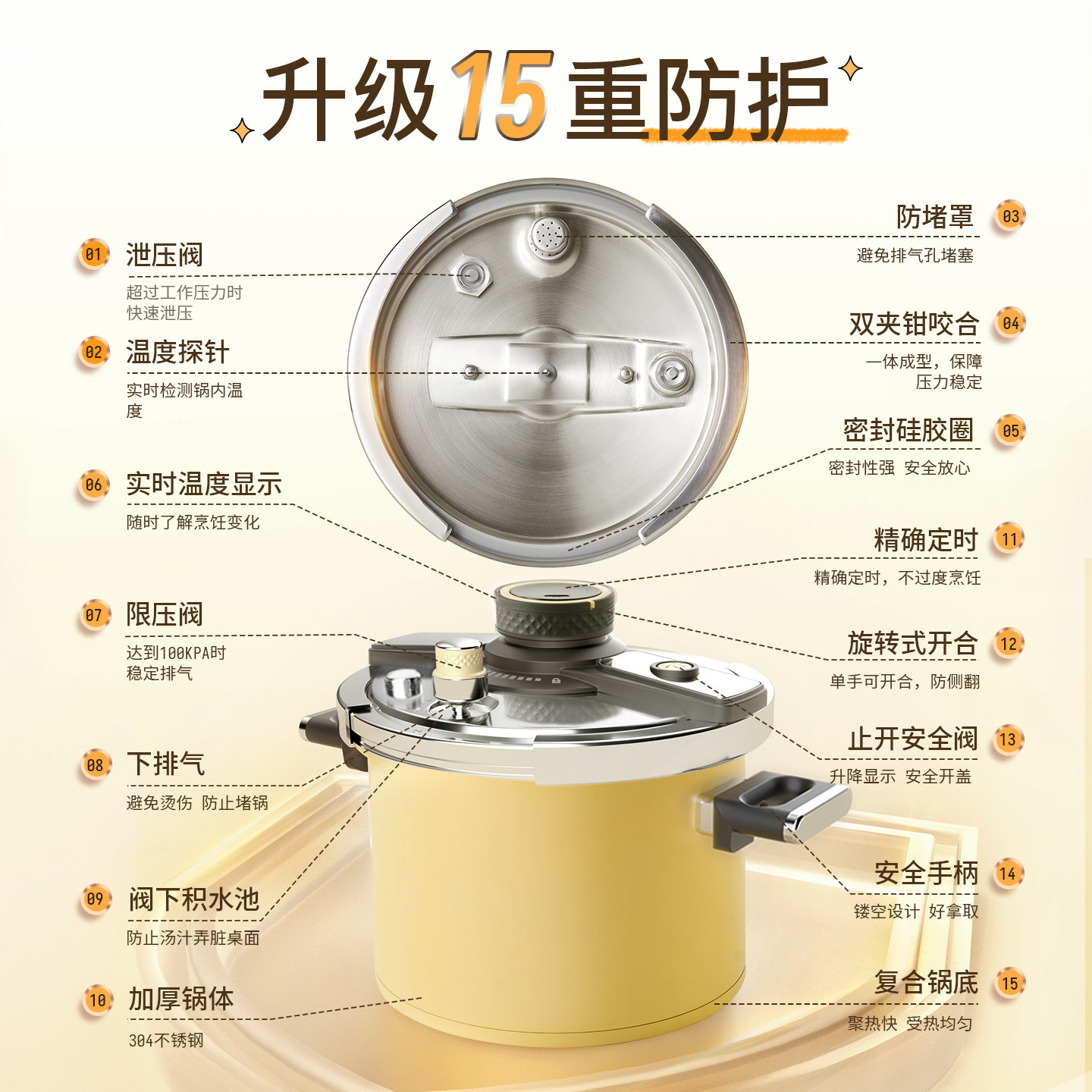 升级15重防护

01 泄压阀
超过工作压力时快速泄压

02 温度探针
实时检测锅内温度

06 实时温度显示
随时了解烹饪变化

07 限压阀
达到100KPA时稳定排气

08 下排气
避免烫伤 防止堵锅

09 阀下积水池
防止汤汁弄脏桌面

10 加厚锅体
304不锈钢

防堵罩 03
避免排气孔堵塞

双夹钳咬合 04
一体成型，保障压力稳定

密封硅胶圈 05
密封性强 安全放心

精确定时 11
精确定时，不过度烹饪

旋转式开合 12
单手可开合，防侧翻

止开安全阀 13
升降显示 安全开盖

安全手柄 14
镂空设计 好拿取

复合锅底 15
聚热快 受热均匀