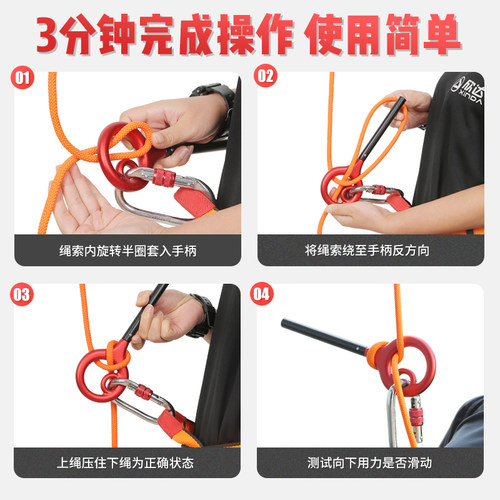 3分钟完成操作 使用简单

01
绳索内旋转半圈套入手柄

02
欣达
XINDA
将绳索绕至手柄反方向

03
上绳压住下绳为正确状态

04
测试向下用力是否滑动