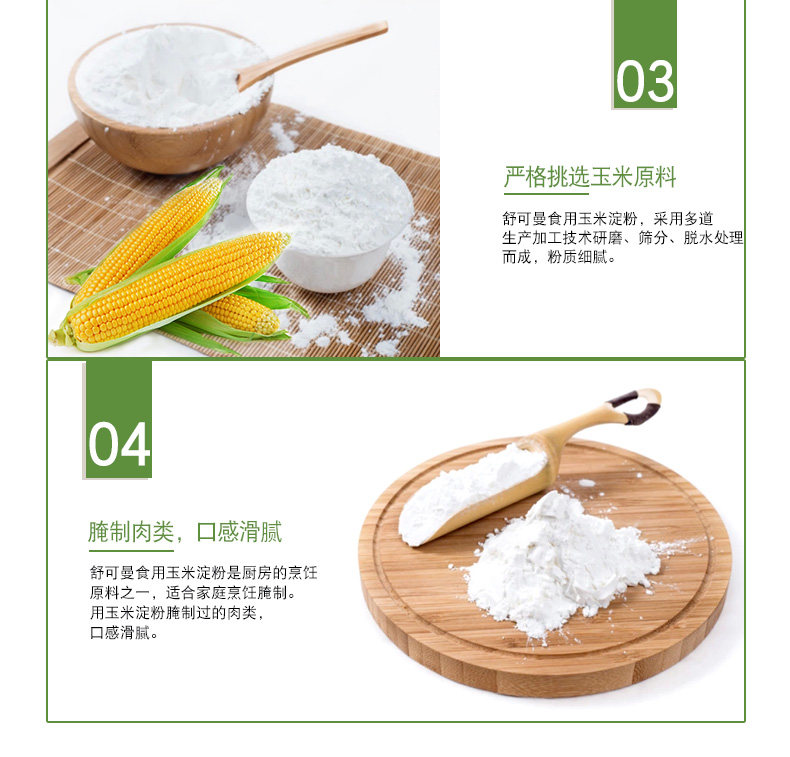 03

严格挑选玉米原料

舒可曼食用玉米淀粉，采用多道生产加工技术研磨、筛分、脱水处理而成，粉质细腻。

04

腌制肉类，口感滑腻

舒可曼食用玉米淀粉是厨房的烹饪原料之一，适合家庭烹饪腌制。用玉米淀粉腌制过的肉类，口感滑腻。