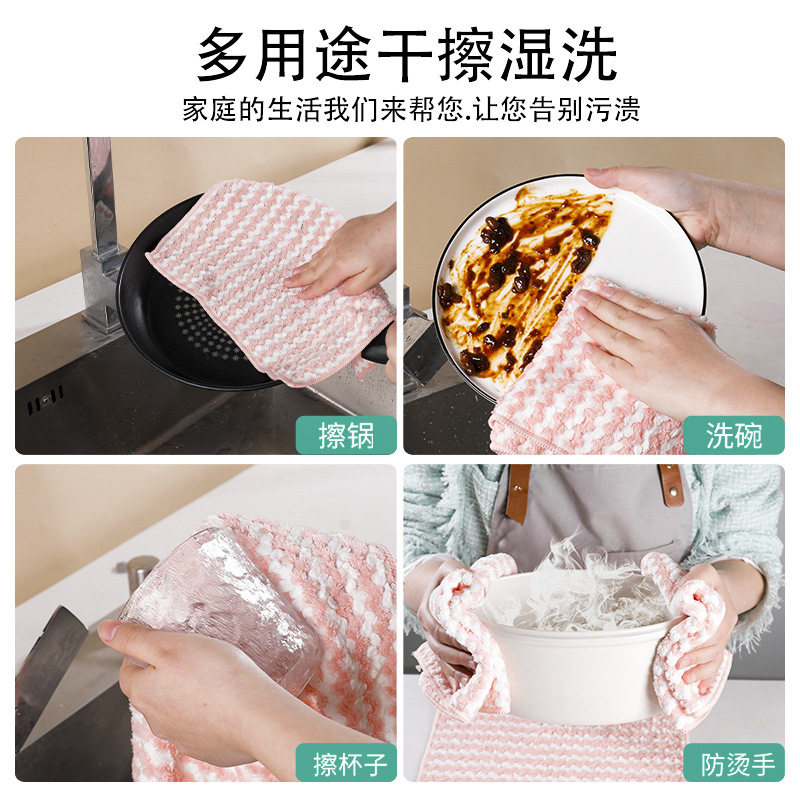 多用途干擦湿洗

家庭的生活我们来帮您.让您告别污渍

擦锅

洗碗

擦杯子

防烫手