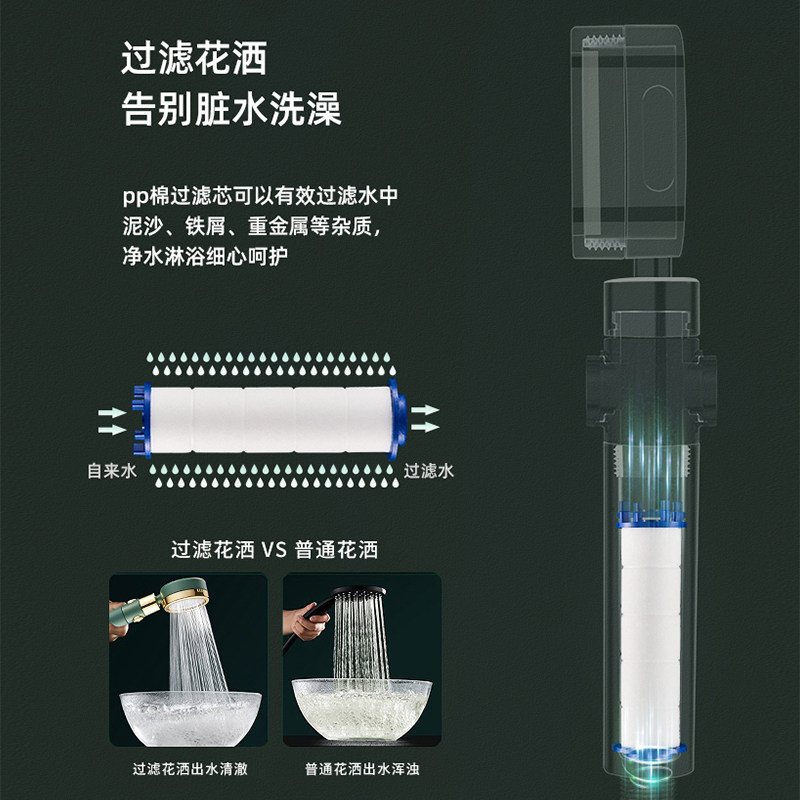 过滤花洒
告别脏水洗澡

pp棉过滤芯可以有效过滤水中泥沙、铁屑、重金属等杂质，净水淋浴细心呵护

自来水

过滤水

过滤花洒 VS 普通花洒

过滤花洒出水清澈

普通花洒出水浑浊