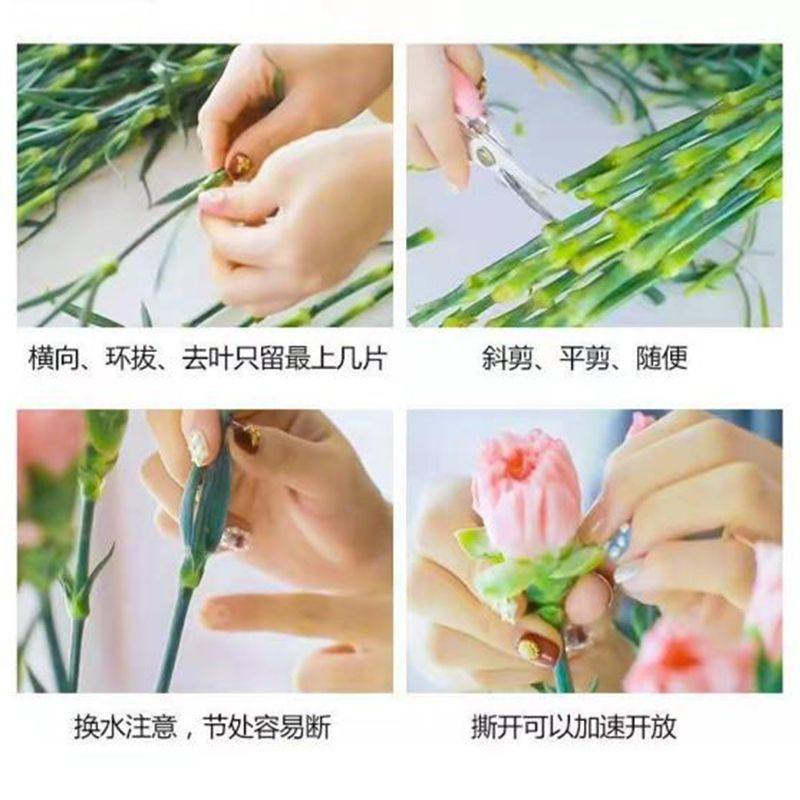 横向、环拔、去叶只留最上几片

斜剪、平剪、随便

换水注意，节处容易断

撕开可以加速开放