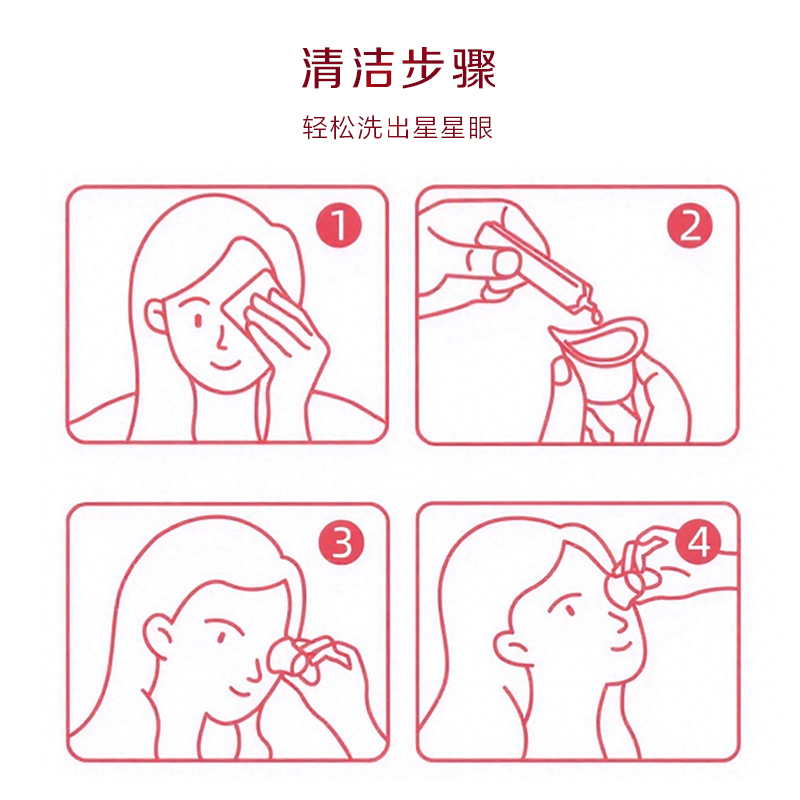 清洁步骤

轻松洗出星星眼

1

2

3

4