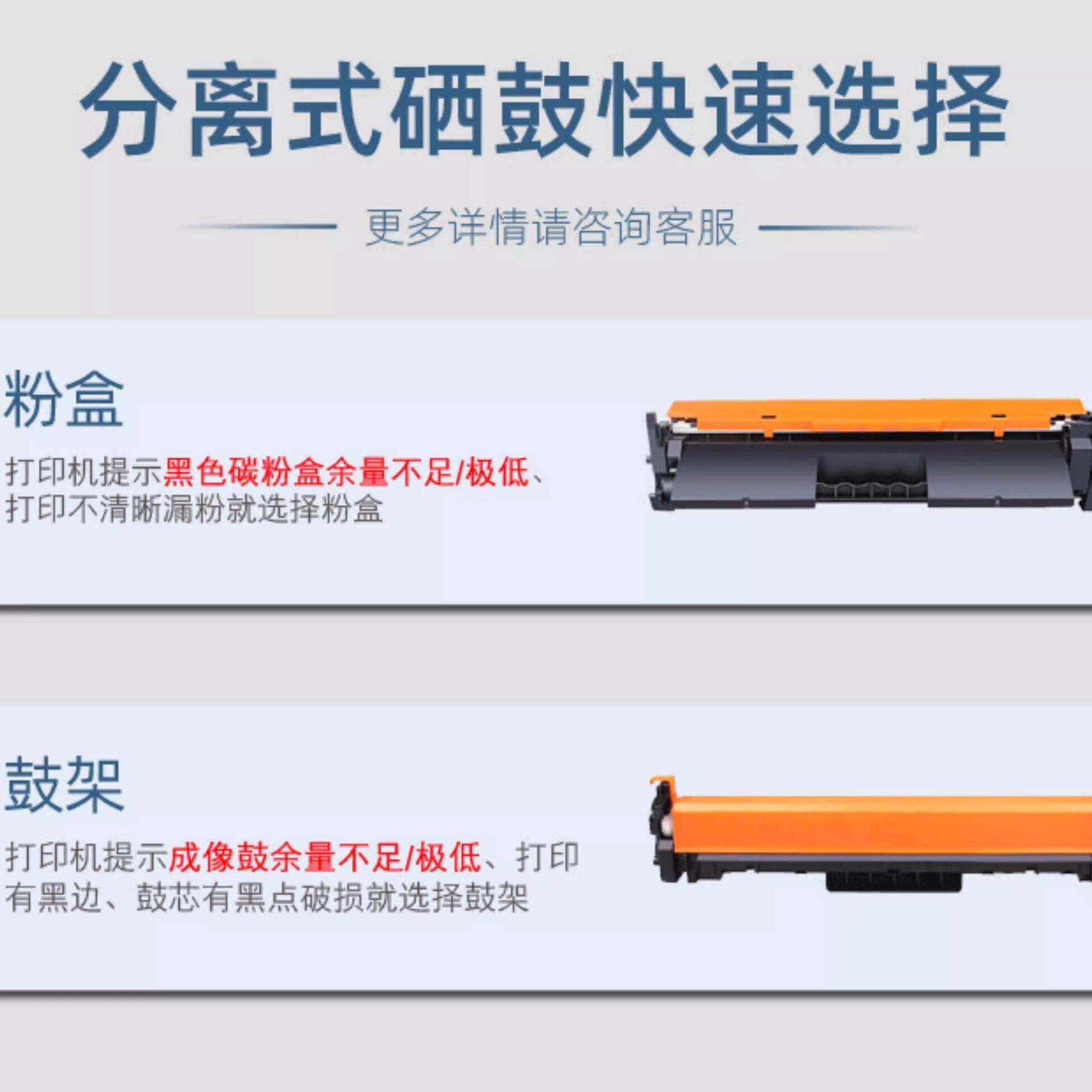 分离式硒鼓快速选择

更多详情请咨询客服

粉盒

打印机提示黑色碳粉盒余量不足/极低、打印不清晰漏粉就选择粉盒

鼓架

打印机提示成像鼓余量不足/极低、打印有黑边、鼓芯有黑点破损就选择鼓架