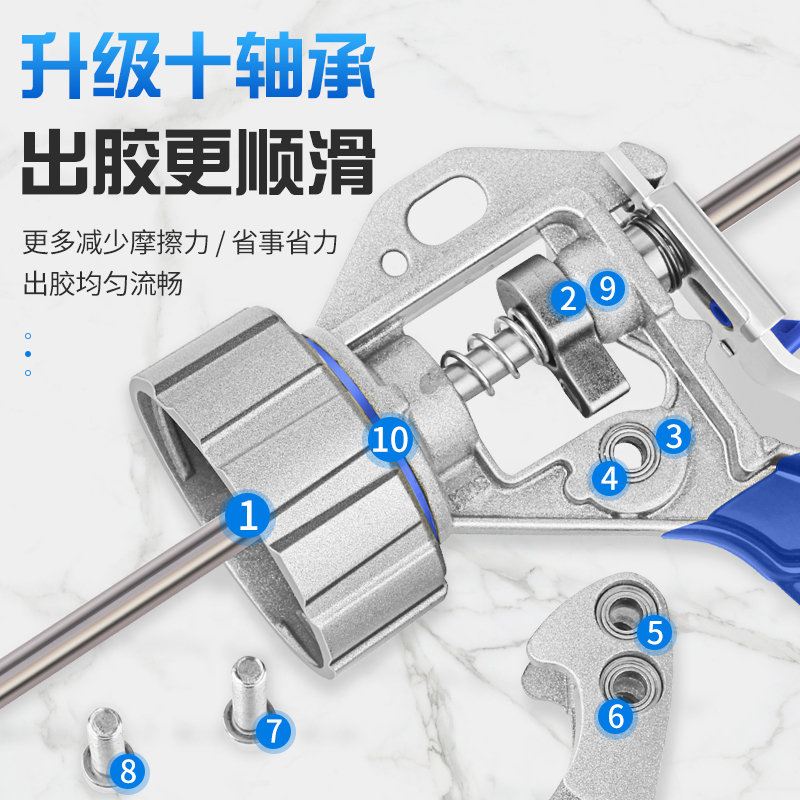 升级十轴承
出胶更顺滑

更多减少摩擦力 / 省事省力
出胶均匀流畅

2
9
10
3
4
1
5
6
7
8