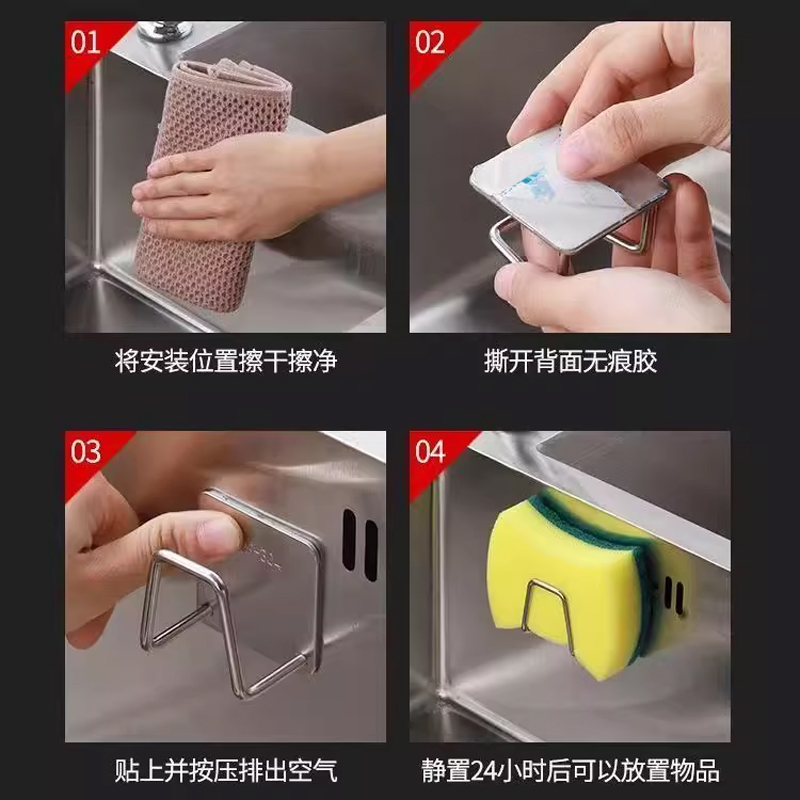 01

将安装位置擦干擦净

02

撕开背面无痕胶

03

贴上并按压排出空气

04

静置24小时后可以放置物品