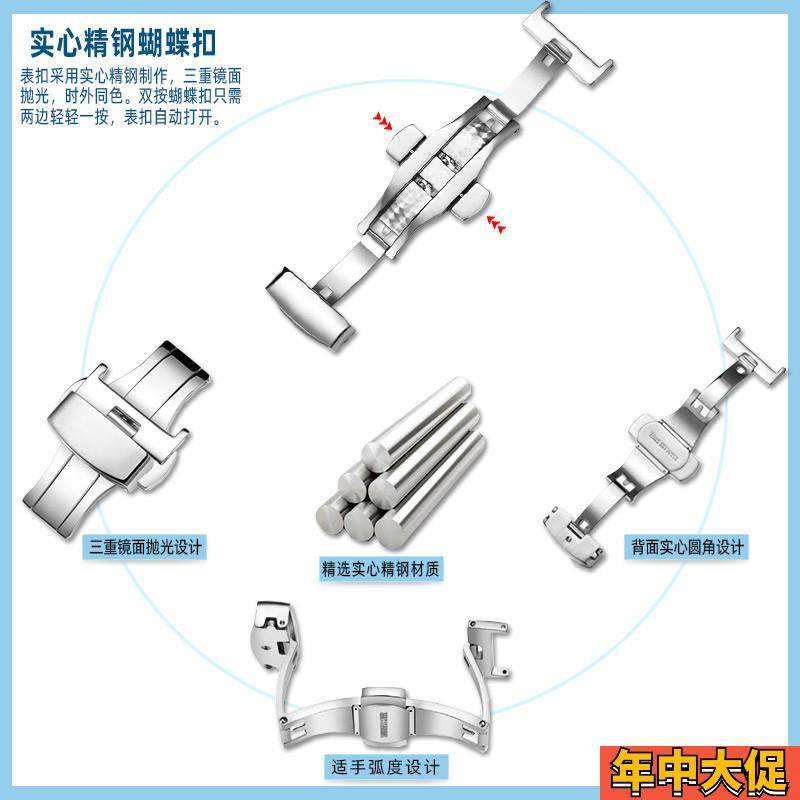 实心精钢蝴蝶扣

表扣采用实心精钢制作，三重镜面抛光，时外同色。双按蝴蝶扣只需两边轻轻一按，表扣自动打开。

三重镜面抛光设计

精选实心精钢材质

背面实心圆角设计

适手弧度设计

年中大促