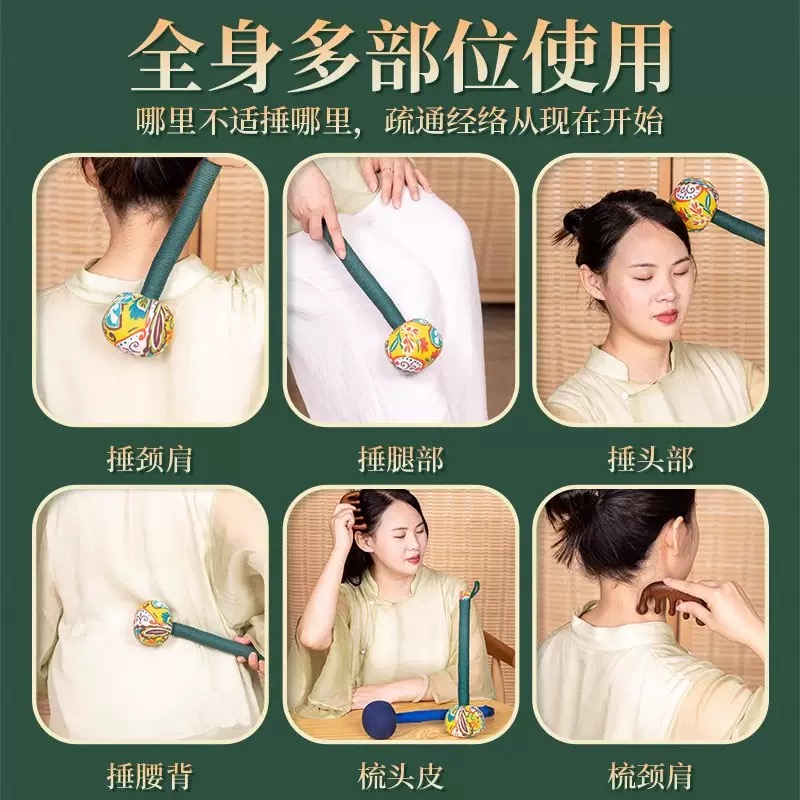 全身多部位使用

哪里不适捶哪里，疏通经络从现在开始

捶颈肩

捶腿部

捶头部

捶腰背

梳头皮

梳颈肩