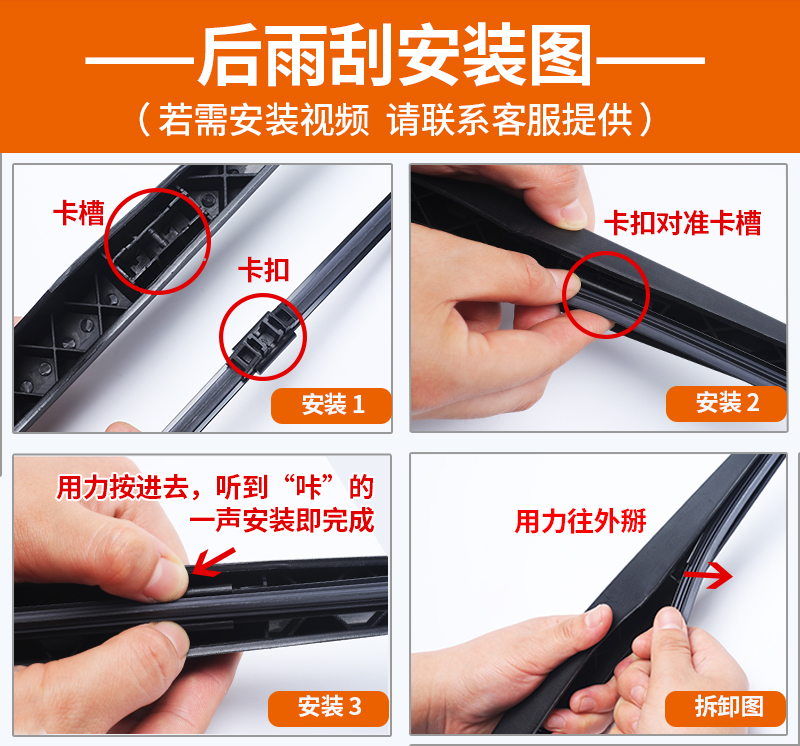 ——后雨刮安装图——
（若需安装视频 请联系客服提供）

卡槽

卡扣

安装 1

卡扣对准卡槽

安装 2

用力按进去，听到“咔”的一声安装即完成

安装 3

用力往外掰

拆卸图