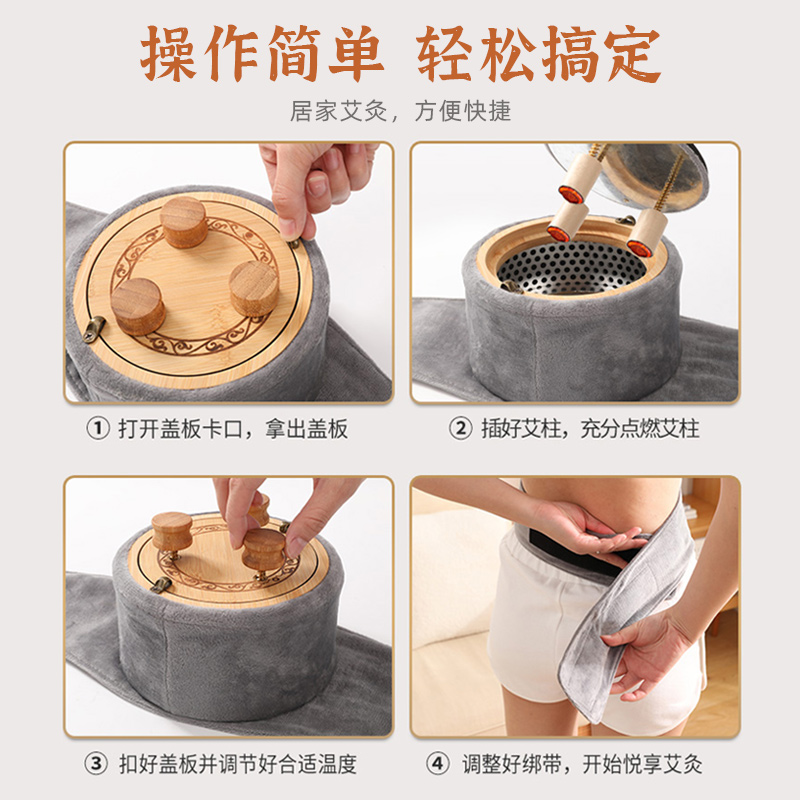 操作简单 轻松搞定

居家艾灸，方便快捷

① 打开盖板卡口，拿出盖板

② 插好艾柱，充分点燃艾柱

③ 扣好盖板并调节好合适温度

④ 调整好绑带，开始悦享艾灸