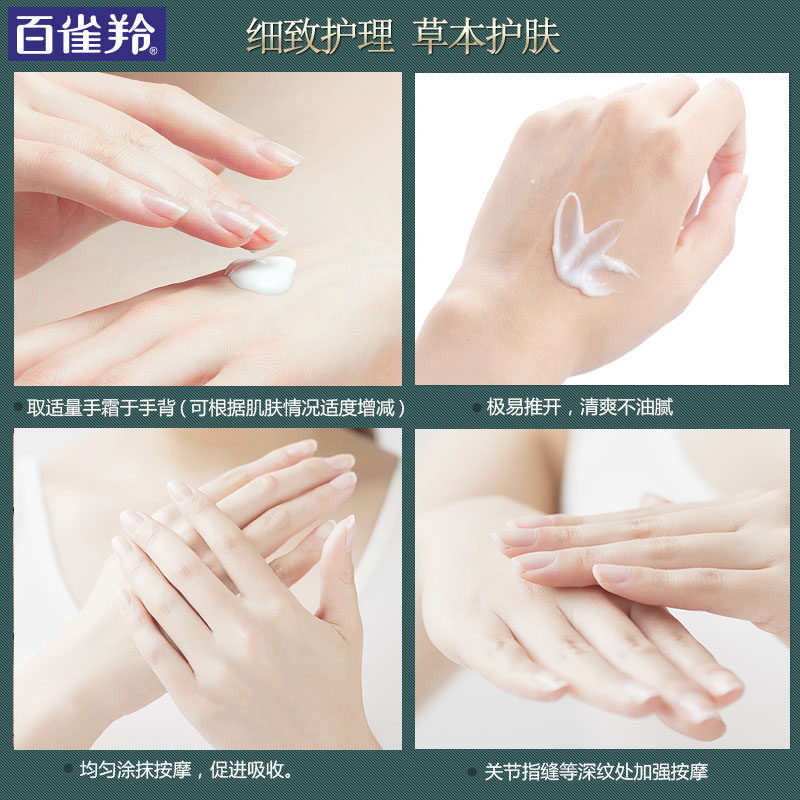 百雀羚®

细致护理 草本护肤

取适量手霜于手背（可根据肌肤情况适度增减）

极易推开，清爽不油腻

均匀涂抹按摩，促进吸收。

关节指缝等深纹处加强按摩