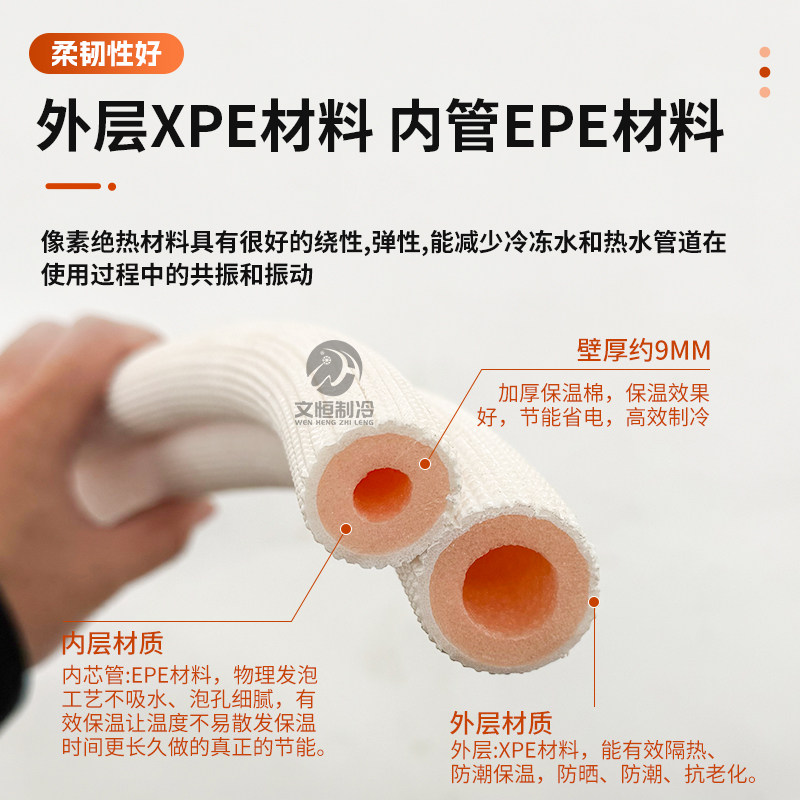 柔韧性好

外层XPE材料 内管EPE材料

像素绝热材料具有很好的绕性,弹性,能减少冷冻水和热水管道在使用过程中的共振和振动

文恒制冷
WEN HENG ZHI LENG

壁厚约9MM
加厚保温棉，保温效果好，节能省电，高效制冷

内层材质
内芯管:EPE材料，物理发泡工艺不吸水、泡孔细腻，有效保温让温度不易散发保温时间更长久做的真正的节能。

外层材质
外层:XPE材料，能有效隔热、防潮保温，防晒、防潮、抗老化。