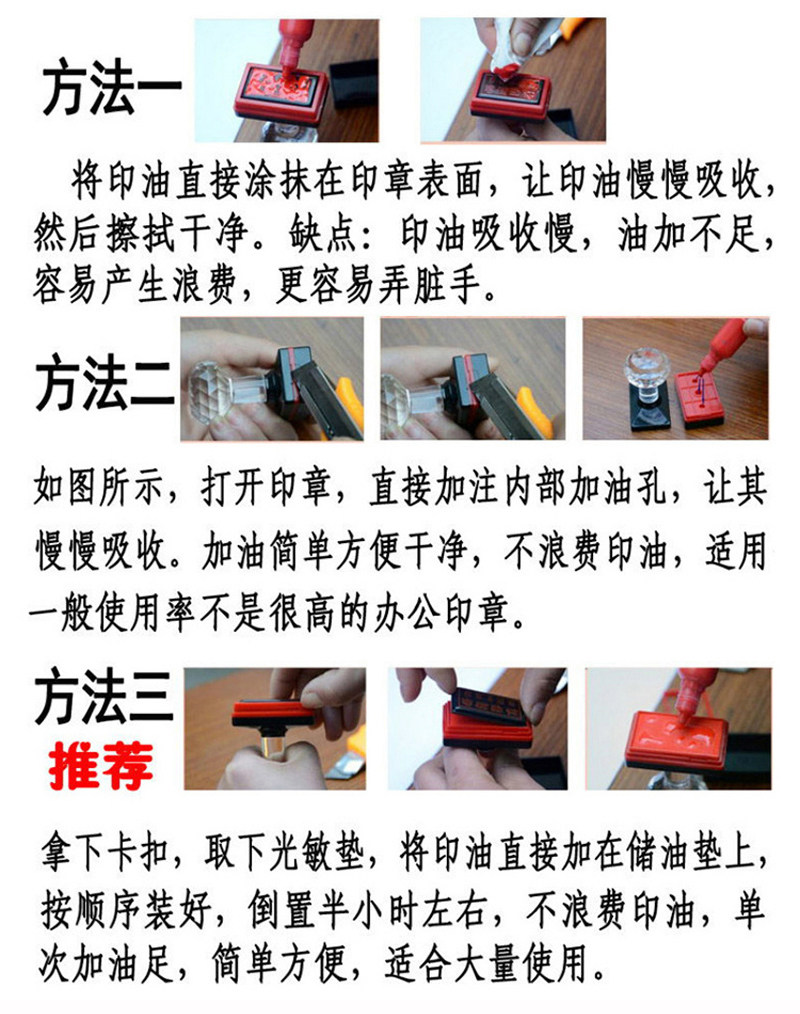 方法一

将印油直接涂抹在印章表面，让印油慢慢吸收，然后擦拭干净。缺点：印油吸收慢，油加不足，容易产生浪费，更容易弄脏手。

方法二

如图所示，打开印章，直接加注内部加油孔，让其慢慢吸收。加油简单方便干净，不浪费印油，适用一般使用率不是很高的办公印章。

方法三
推荐

拿下卡扣，取下光敏垫，将印油直接加在储油垫上，按顺序装好，倒置半小时左右，不浪费印油，单次加油足，简单方便，适合大量使用。