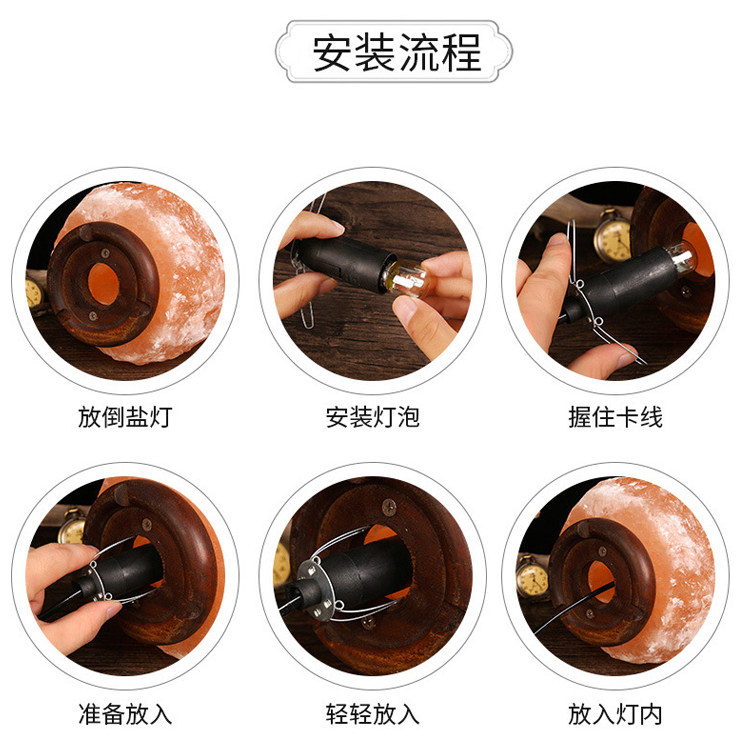 安装流程

放倒盐灯

安装灯泡

握住卡线

准备放入

轻轻放入

放入灯内