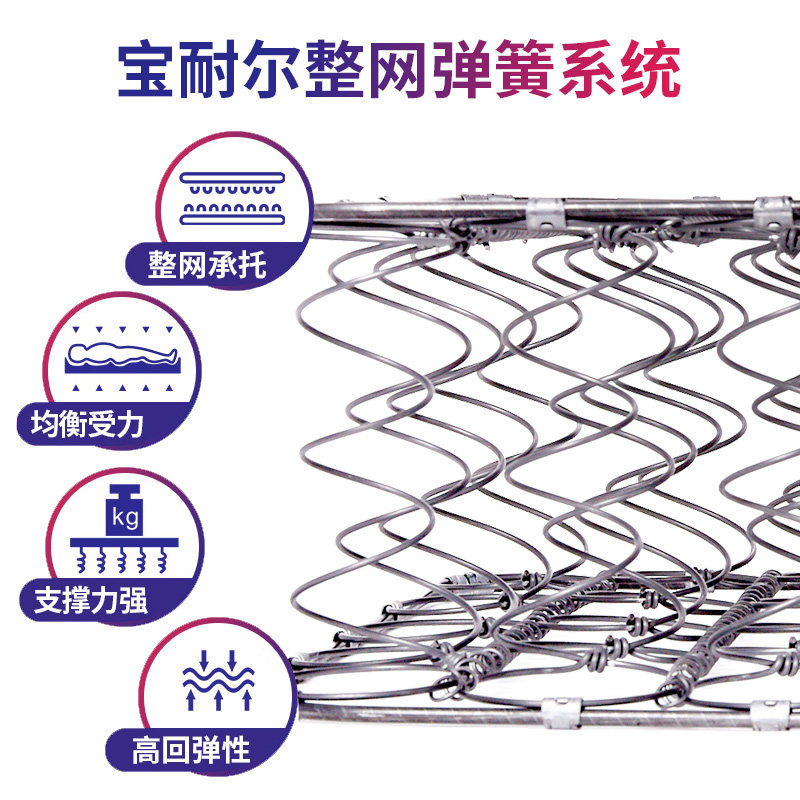 宝耐尔整网弹簧系统

整网承托

均衡受力

kg

支撑力强

高回弹性