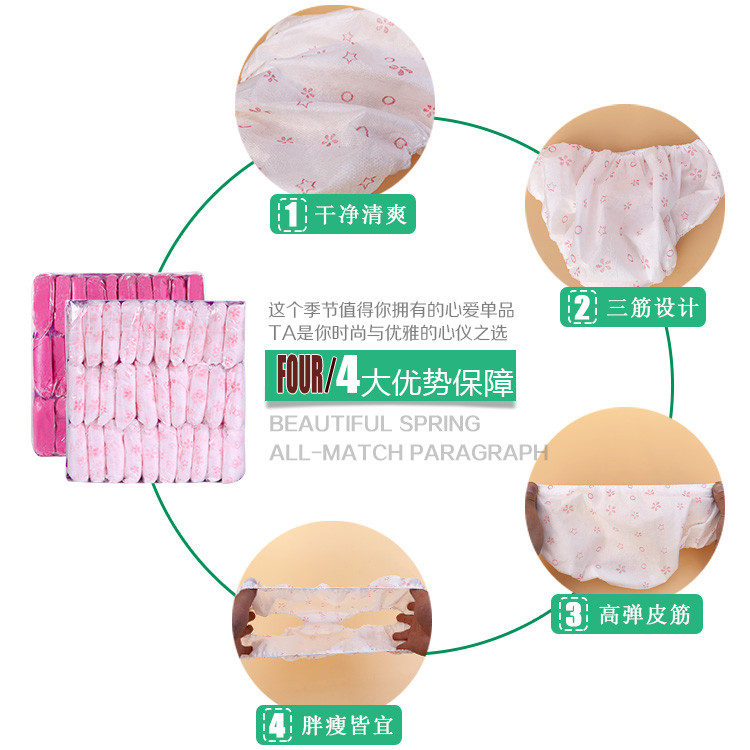 1 干净清爽

2 三筋设计

这个季节值得你拥有的心爱单品
TA是你时尚与优雅的心仪之选

FOUR/4大优势保障

BEAUTIFUL SPRING
ALL-MATCH PARAGRAPH

3 高弹皮筋

4 胖瘦皆宜