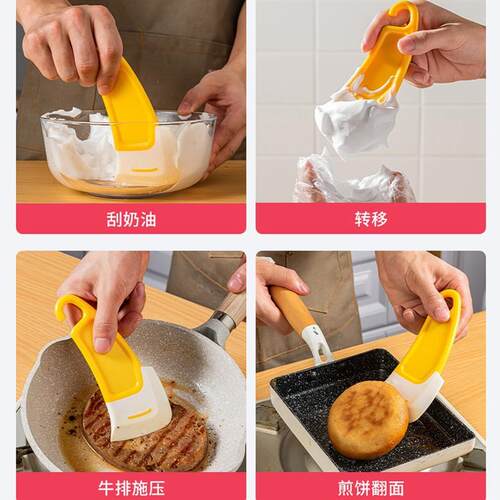 刮奶油

转移

牛排施压

煎饼翻面