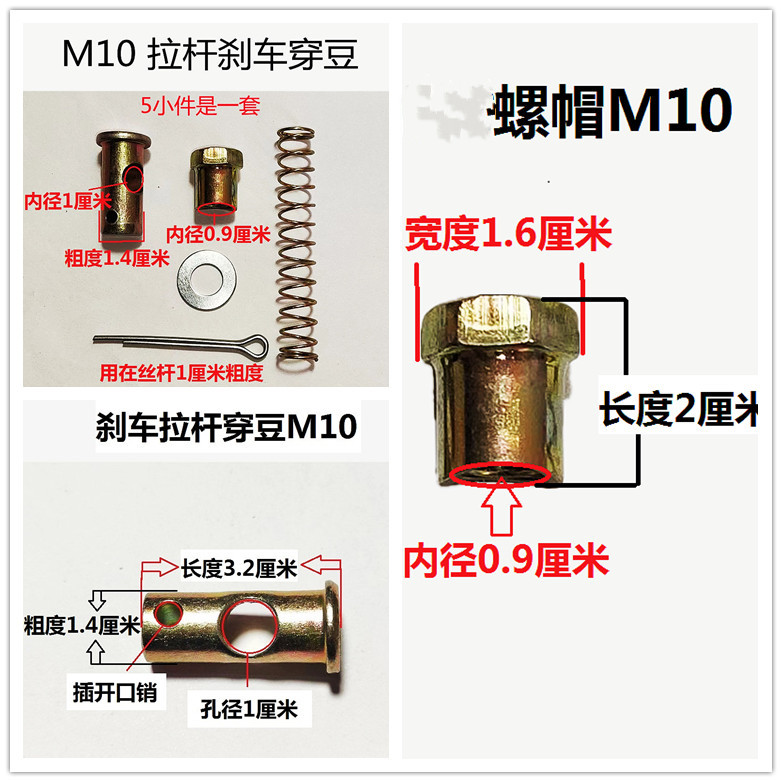 M10 拉杆刹车穿豆

5小件是一套

内径1厘米

内径0.9厘米

粗度1.4厘米

用在丝杆1厘米粗度

刹车拉杆穿豆M10

长度3.2厘米

粗度1.4厘米

插开口销

孔径1厘米

螺帽M10

宽度1.6厘米

长度2厘米

内径0.9厘米