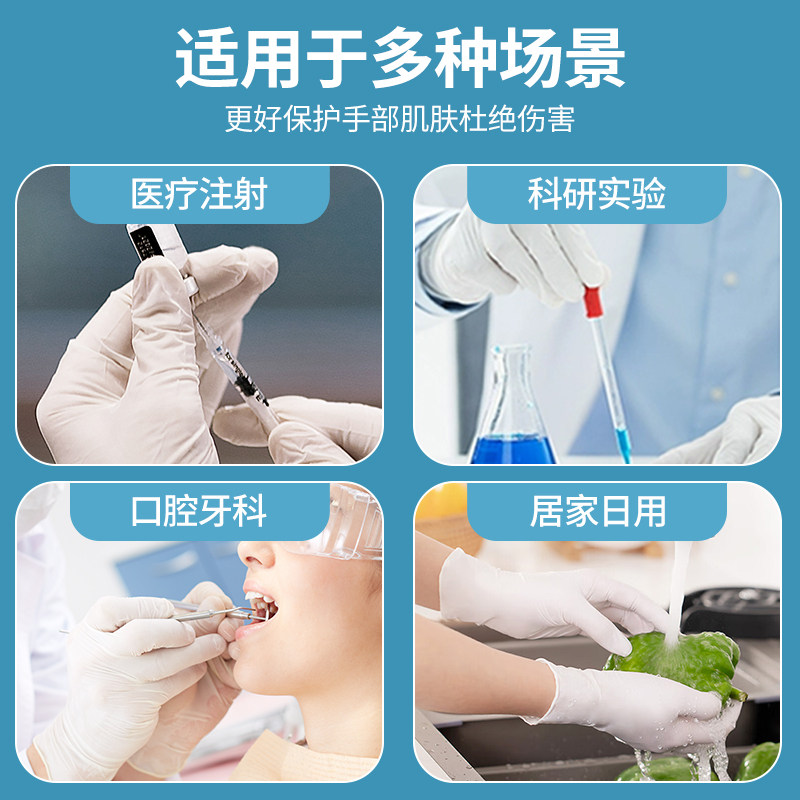 适用于多种场景
更好保护手部肌肤杜绝伤害

医疗注射

科研实验

口腔牙科

居家日用