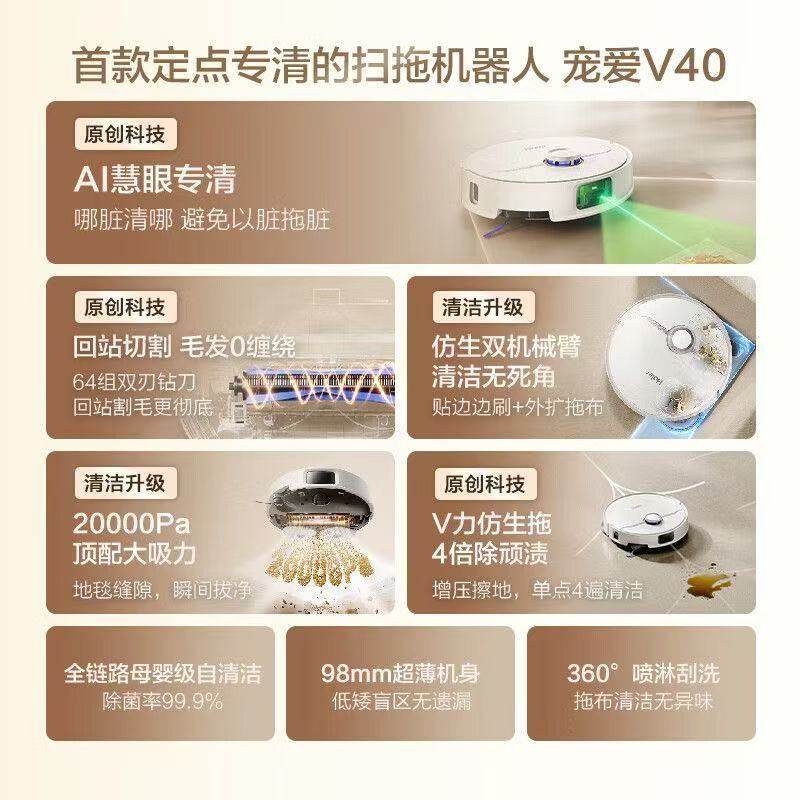 首款定点专清的扫拖机器人 宠爱V40

原创科技
AI慧眼专清
哪脏清哪 避免以脏拖脏

原创科技
回站切割 毛发0缠绕
64组双刃钻刀
回站割毛更彻底

清洁升级
仿生双机械臂
清洁无死角
贴边边刷+外扩拖布

清洁升级
20000Pa
顶配大吸力
地毯缝隙，瞬间拔净

20000Pa

原创科技
V力仿生拖
4倍除顽渍
增压擦地，单点4遍清洁

全链路母婴级自清洁
除菌率99.9%

98mm超薄机身
低矮盲区无遗漏

360°喷淋刮洗
拖布清洁无异味