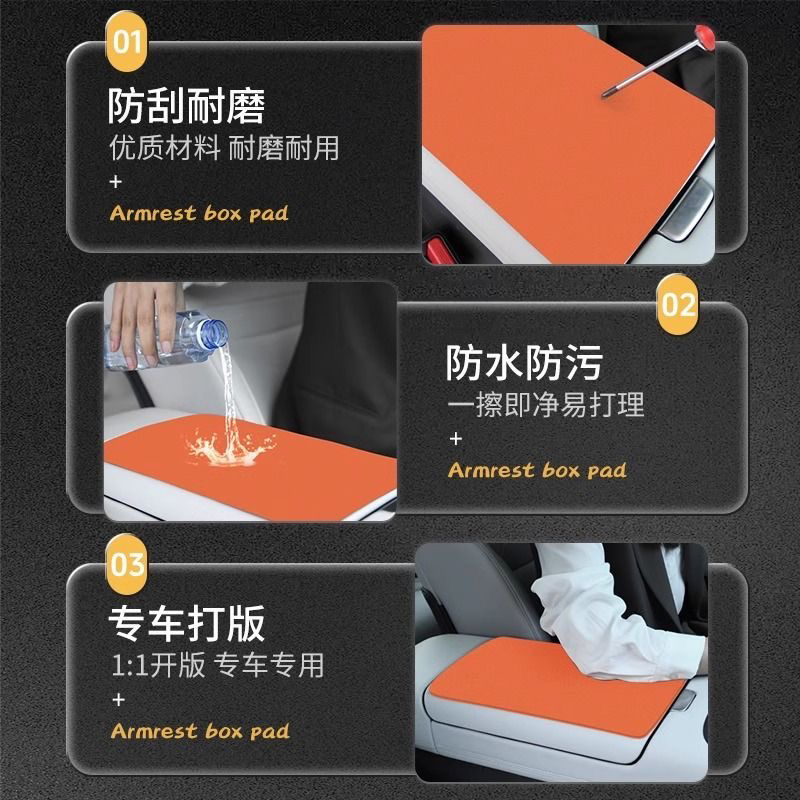 01

防刮耐磨

优质材料 耐磨耐用

+

Armrest box pad

02

防水防污

一擦即净易打理

+

Armrest box pad

03

专车打版

1:1开版 专车专用

+

Armrest box pad