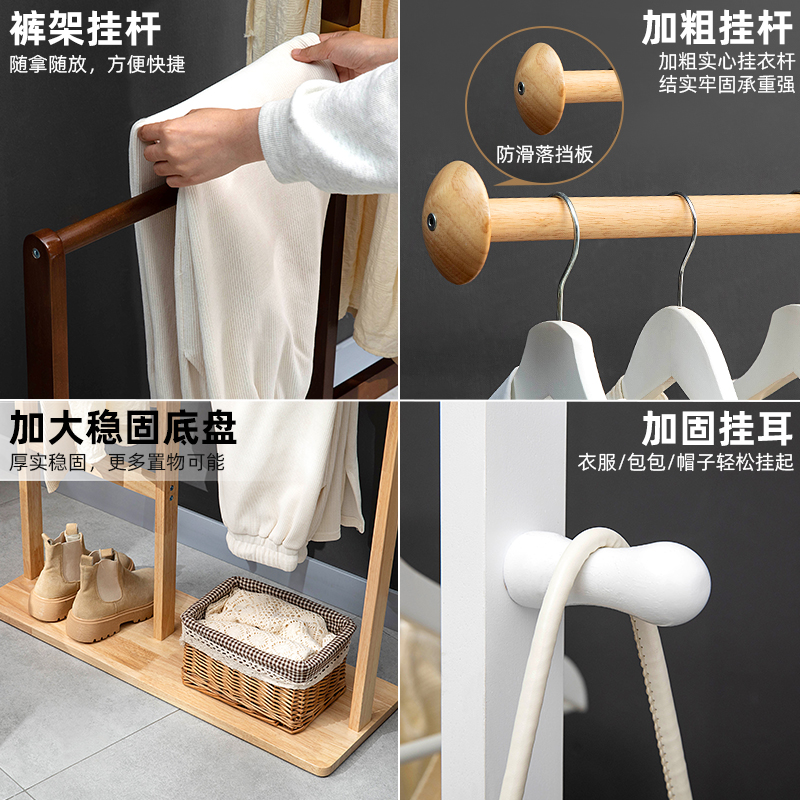 裤架挂杆
随拿随放，方便快捷

加粗挂杆
加粗实心挂衣杆
结实牢固承重强
防滑落挡板

加大稳固底盘
厚实稳固，更多置物可能

加固挂耳
衣服/包包/帽子轻松挂起