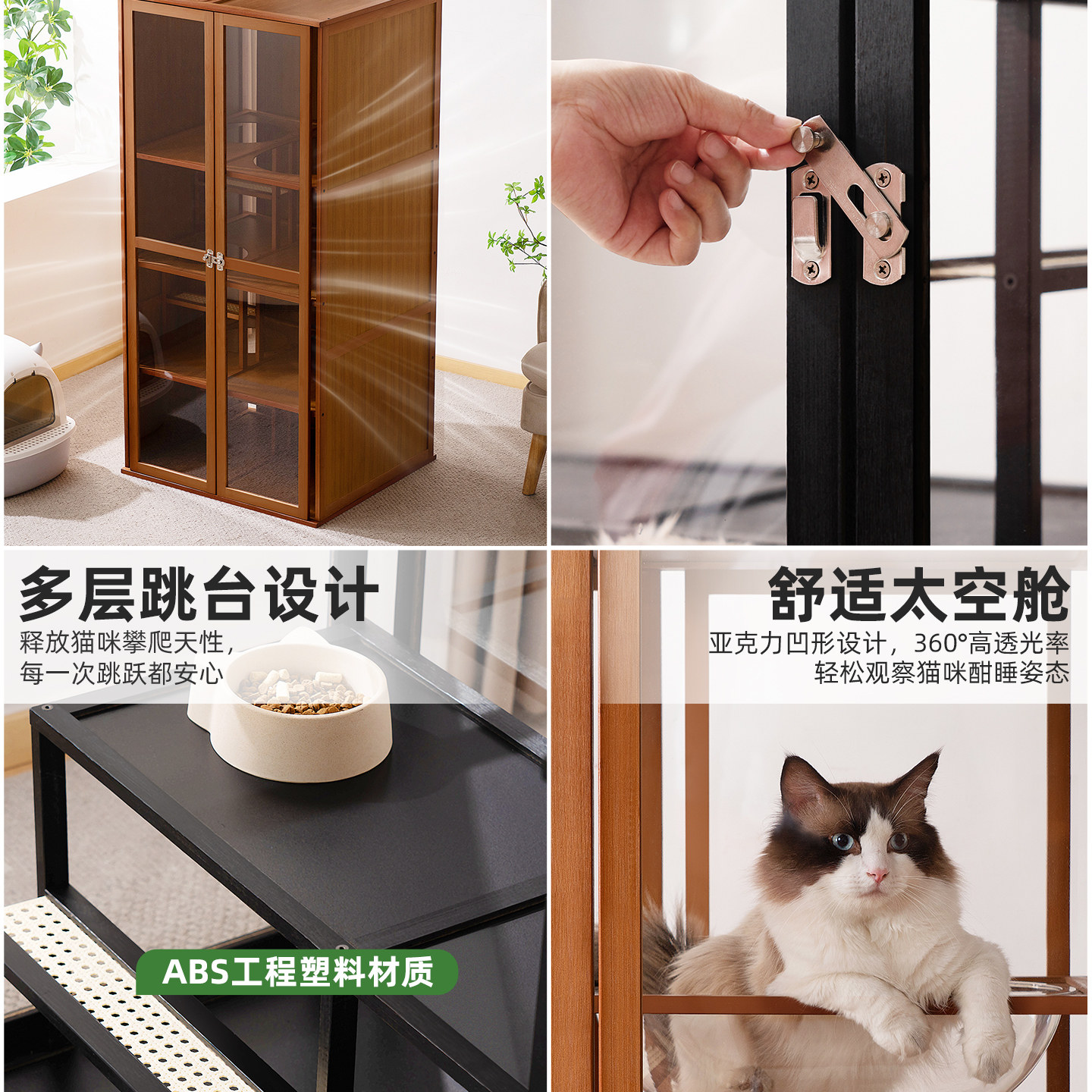 多层跳台设计
释放猫咪攀爬天性，
每一次跳跃都安心

ABS工程塑料材质

舒适太空舱
亚克力凹形设计，360°高透光率
轻松观察猫咪酣睡姿态