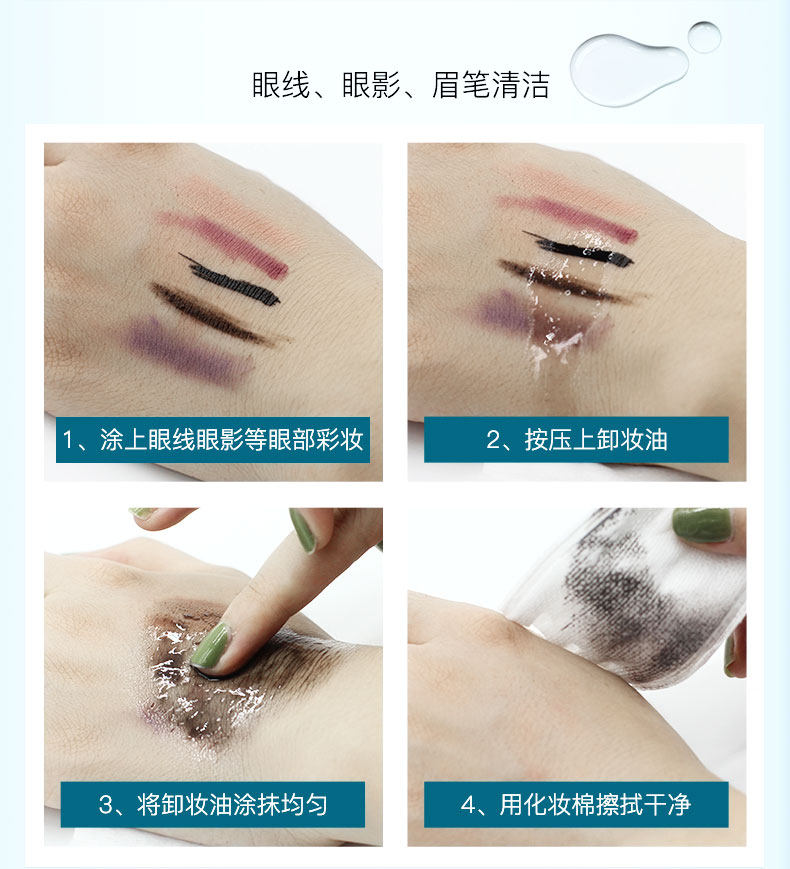 眼线、眼影、眉笔清洁

1、涂上眼线眼影等眼部彩妆

2、按压上卸妆油

3、将卸妆油涂抹均匀

4、用化妆棉擦拭干净