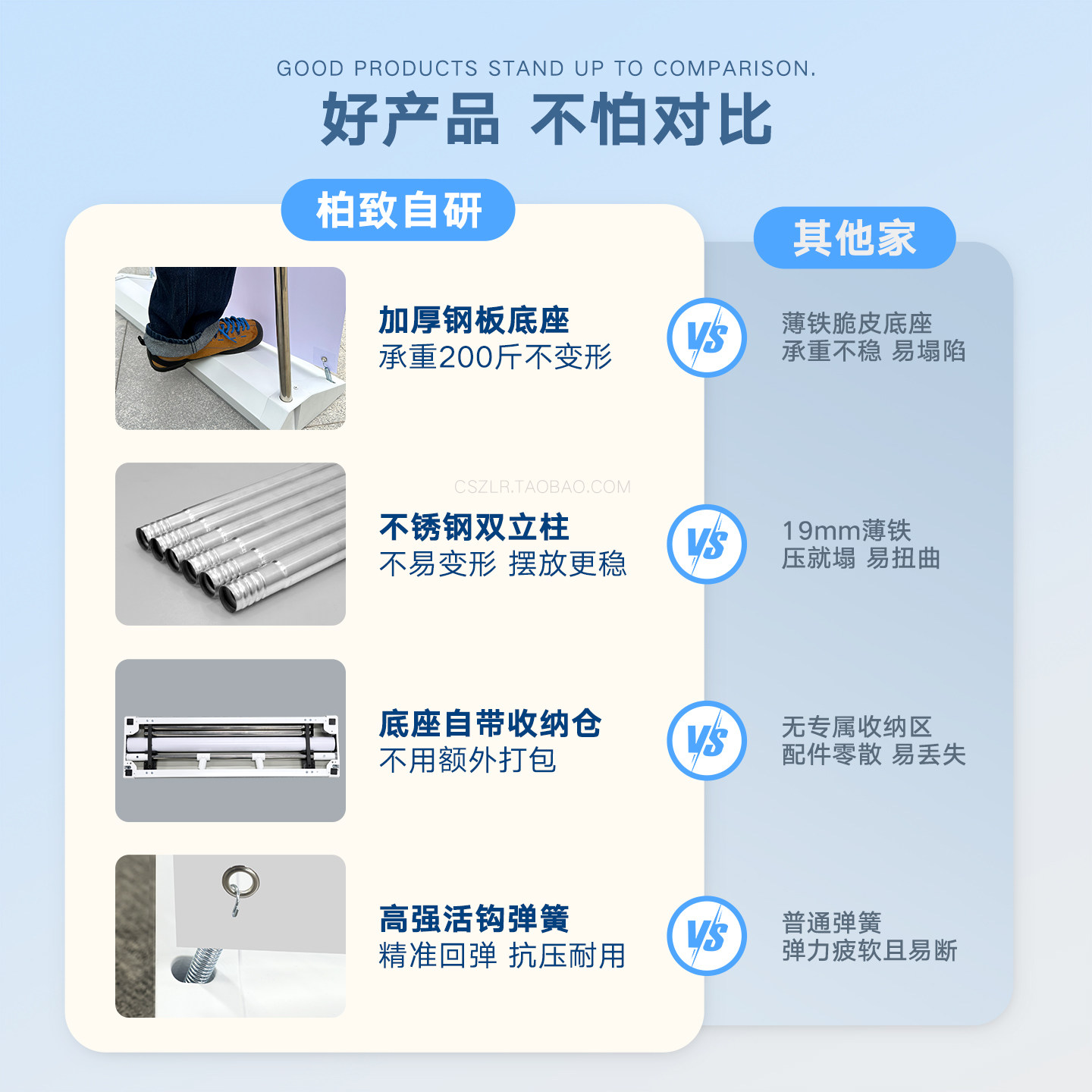 GOOD PRODUCTS STAND UP TO COMPARISON.

好产品 不怕对比

柏致自研

其他家

加厚钢板底座
承重200斤不变形

VS

薄铁脆皮底座
承重不稳 易塌陷

CSZLR.TAOBAO.COM

不锈钢双立柱
不易变形 摆放更稳

VS

19mm薄铁
压就塌 易扭曲

底座自带收纳仓
不用额外打包

VS

无专属收纳区
配件零散 易丢失

高强活钩弹簧
精准回弹 抗压耐用

VS

普通弹簧
弹力疲软且易断