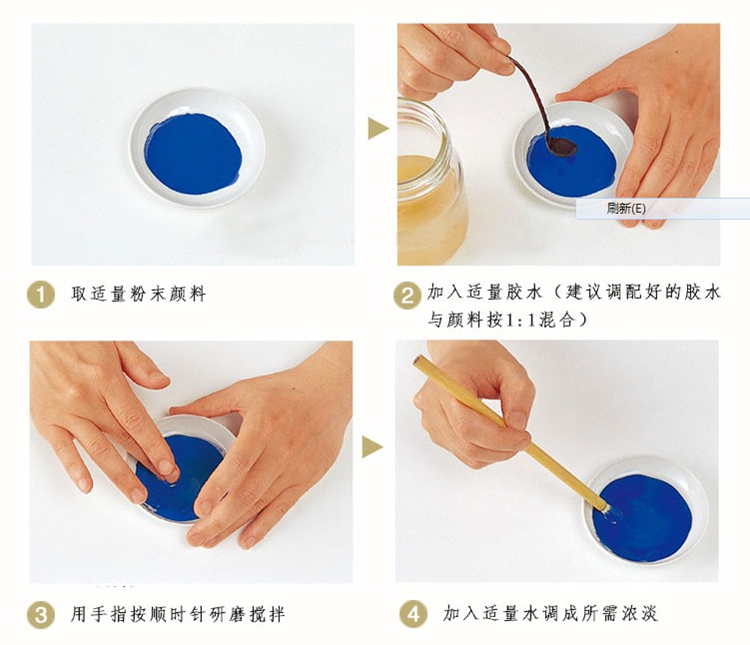 刷新(E)

1 取适量粉末颜料

2 加入适量胶水（建议调配好的胶水与颜料按1:1混合）

3 用手指按顺时针研磨搅拌

4 加入适量水调成所需浓淡