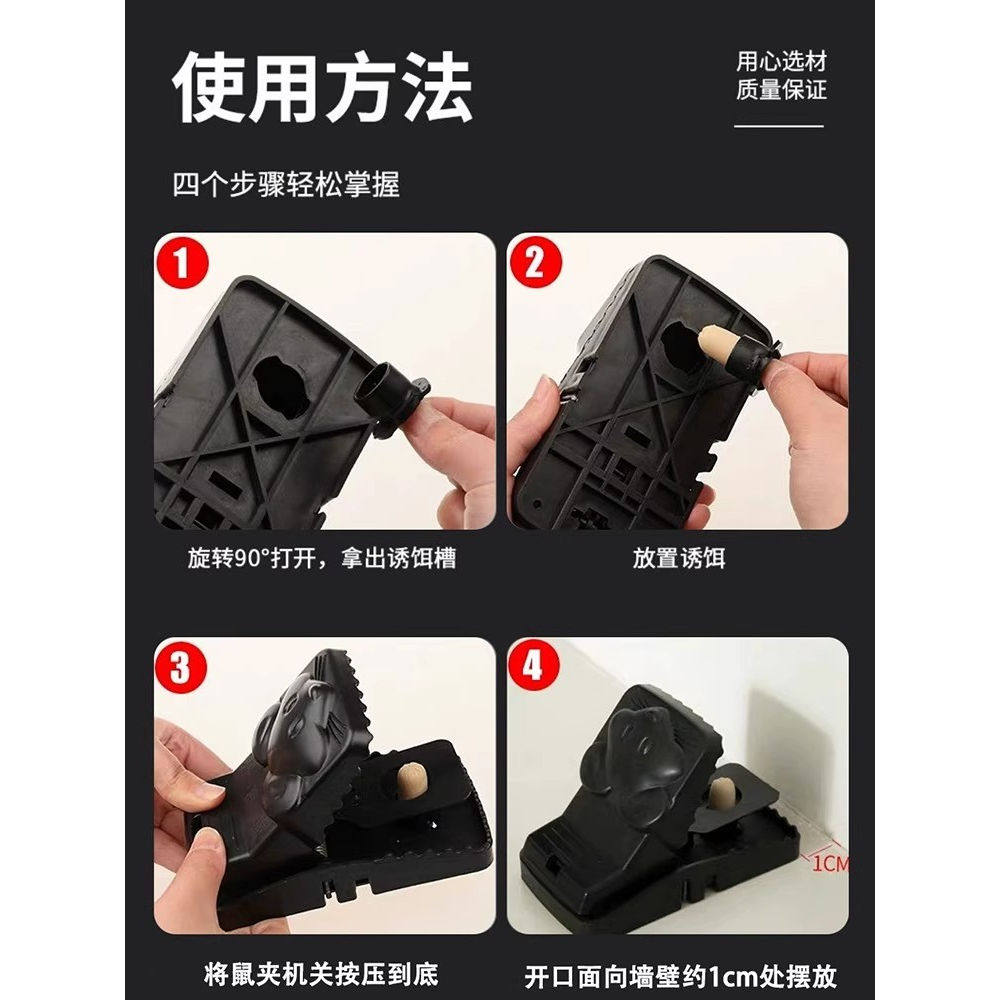 使用方法

用心选材
质量保证

四个步骤轻松掌握

1
旋转90°打开，拿出诱饵槽

2
放置诱饵

3
将鼠夹机关按压到底

4
1CM
开口面向墙壁约1cm处摆放