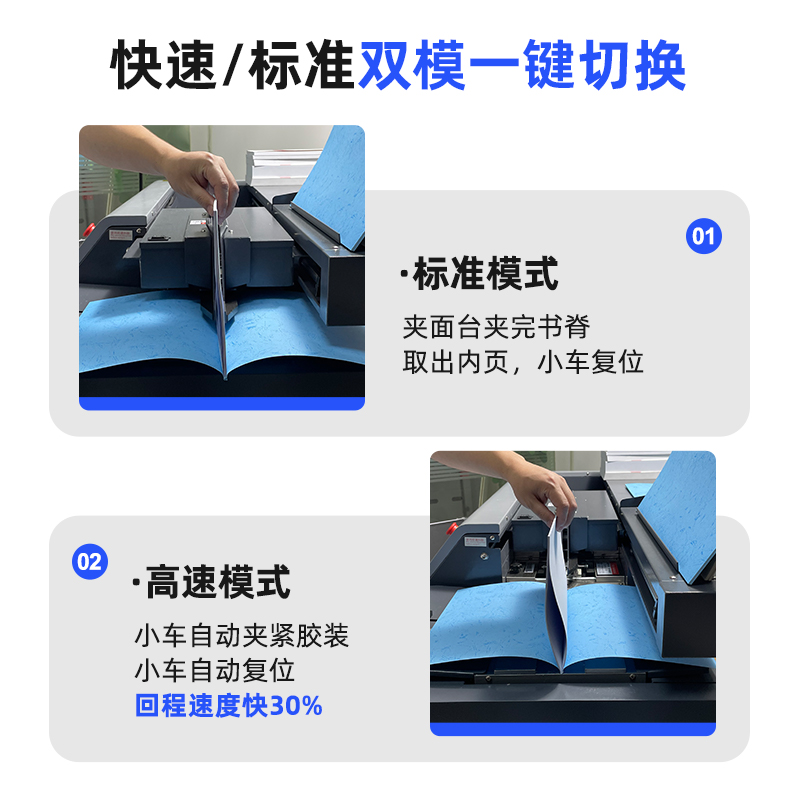 快速/标准双模一键切换

01

·标准模式

夹面台夹完书脊
取出内页，小车复位

02

·高速模式

小车自动夹紧胶装
小车自动复位
回程速度快30%