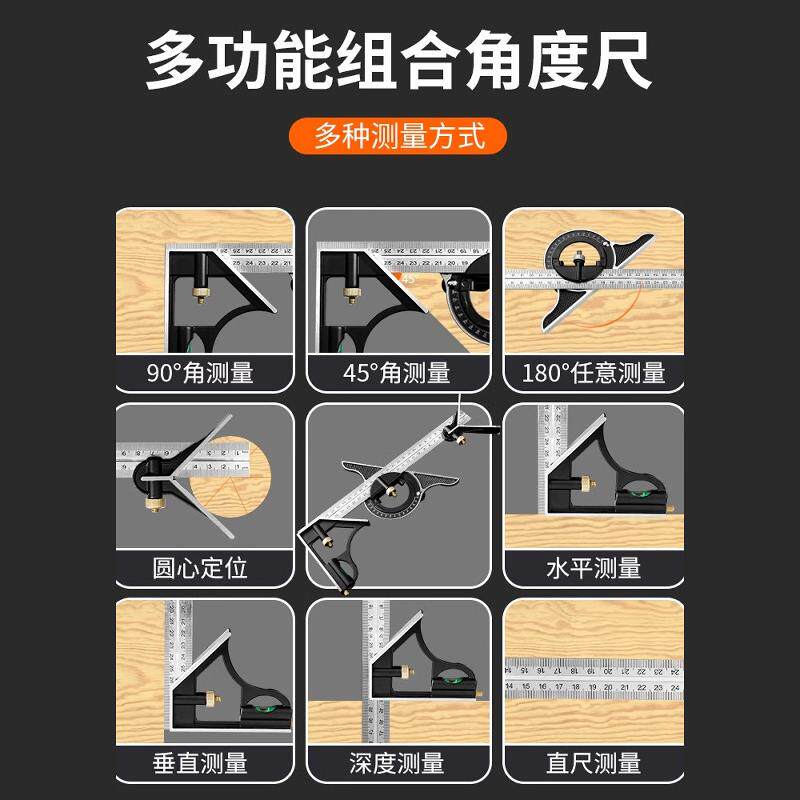 多功能组合角度尺

多种测量方式

90°角测量

45°角测量

180°任意测量

圆心定位

水平测量

垂直测量

深度测量

直尺测量