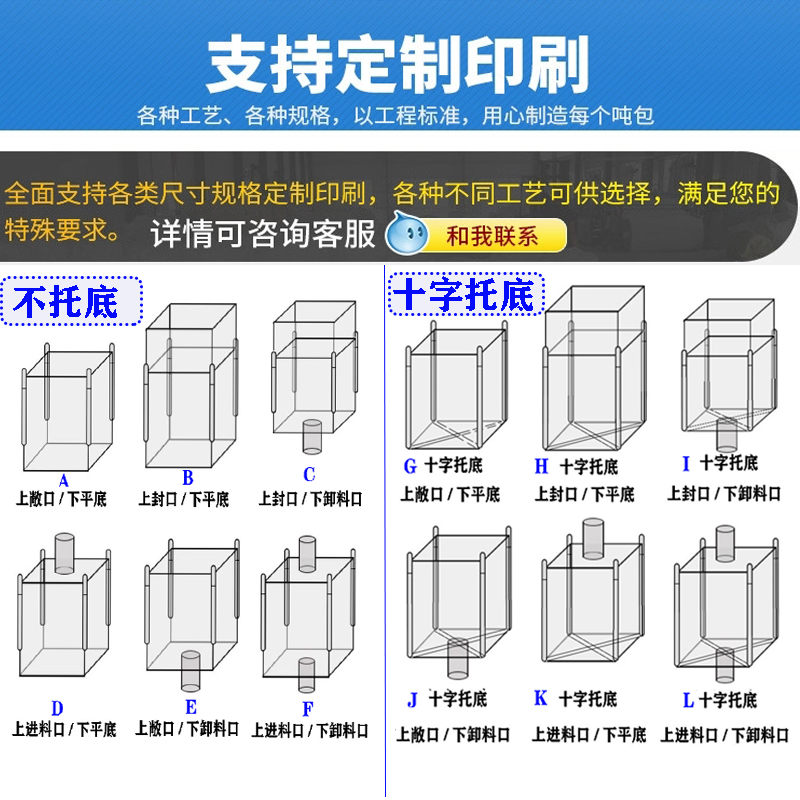 支持定制印刷

各种工艺、各种规格，以工程标准，用心制造每个吨包

全面支持各类尺寸规格定制印刷，各种不同工艺可供选择，满足您的特殊要求。详情可咨询客服 和我联系

不托底

A
上敞口 / 下平底

B
上封口 / 下平底

C
上封口 / 下卸料口

D
上进料口 / 下平底

E
上敞口 / 下卸料口

F
上进料口 / 下卸料口

十字托底

G 十字托底
上敞口 / 下平底

H 十字托底
上封口 / 下平底

I 十字托底
上封口 / 下卸料口

J 十字托底
上敞口 / 下卸料口

K 十字托底
上进料口 / 下平底

L 十字托底
上进料口 / 下卸料口