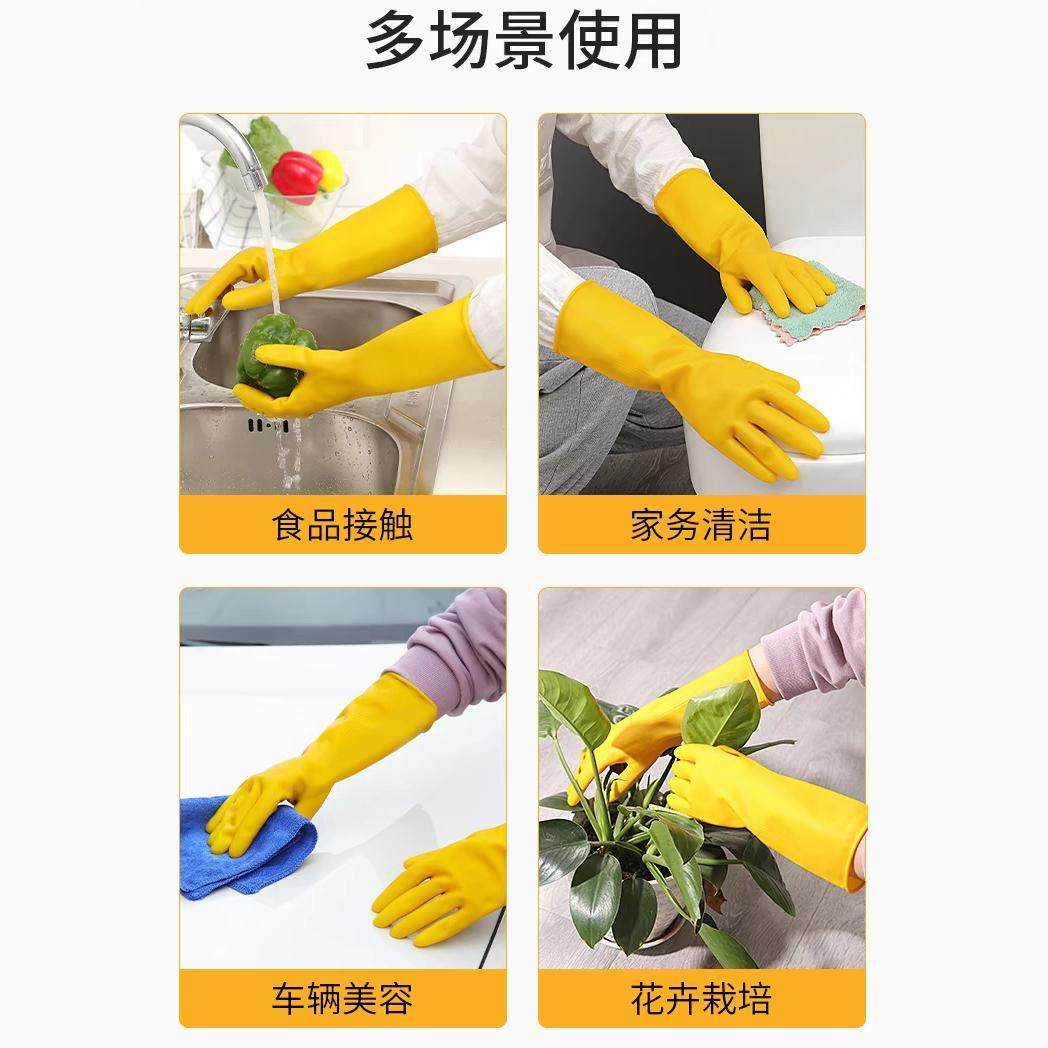 多场景使用

食品接触

家务清洁

车辆美容

花卉栽培