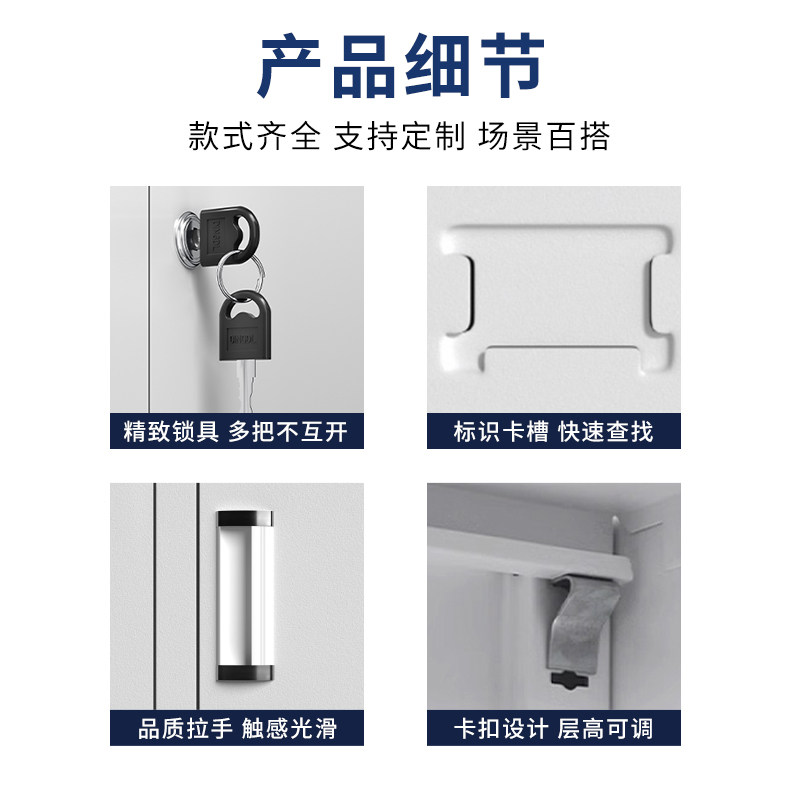 产品细节

款式齐全 支持定制 场景百搭

精致锁具 多把不互开

标识卡槽 快速查找

品质拉手 触感光滑

卡扣设计 层高可调