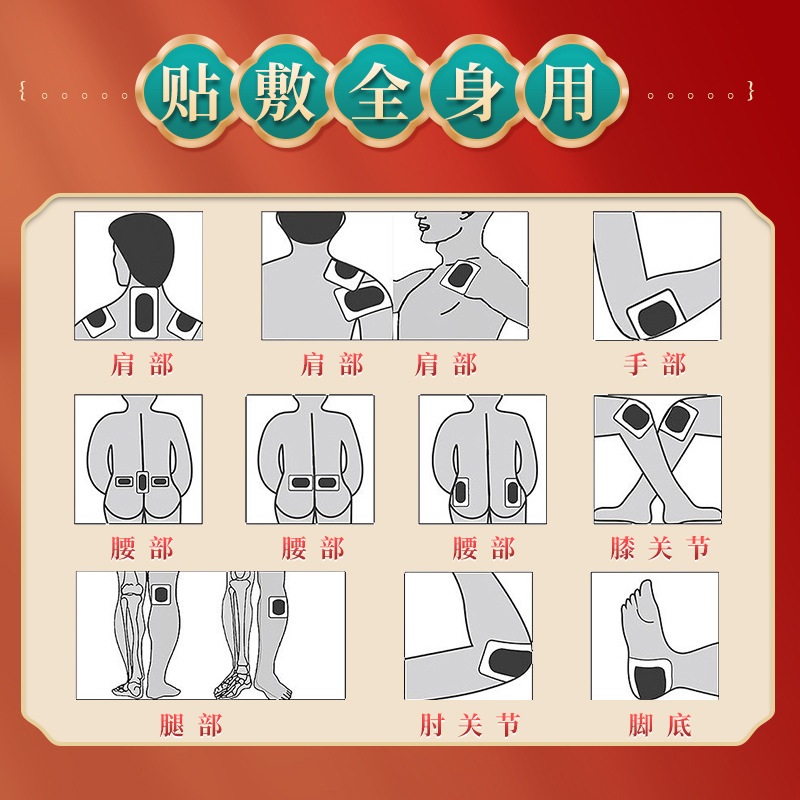 贴敷全身用

肩部

肩部　　肩部

手部

腰部

腰部

腰部

膝关节

腿部

肘关节

脚底