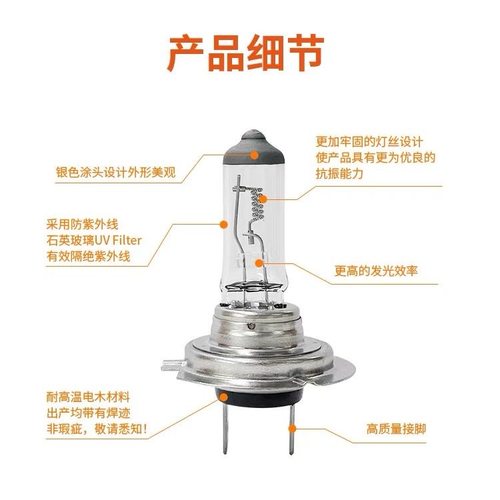 产品细节

银色涂头设计外形美观

更加牢固的灯丝设计
使产品具有更为优良的
抗振能力

采用防紫外线
石英玻璃UV Filter
有效隔绝紫外线

更高的发光效率

耐高温电木材料
出产均带有焊迹
非瑕疵，敬请悉知！

高质量接脚