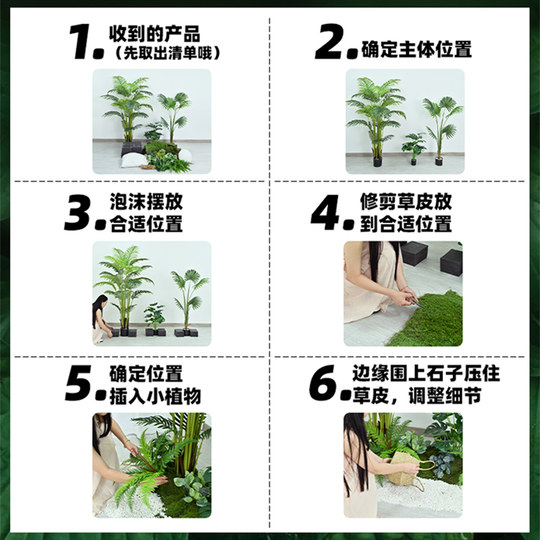 1. 收到的产品
（先取出清单哦）

2. 确定主体位置

3. 泡沫摆放
合适位置

4. 修剪草皮放
到合适位置

5. 确定位置
插入小植物

6. 边缘围上石子压住
草皮，调整细节