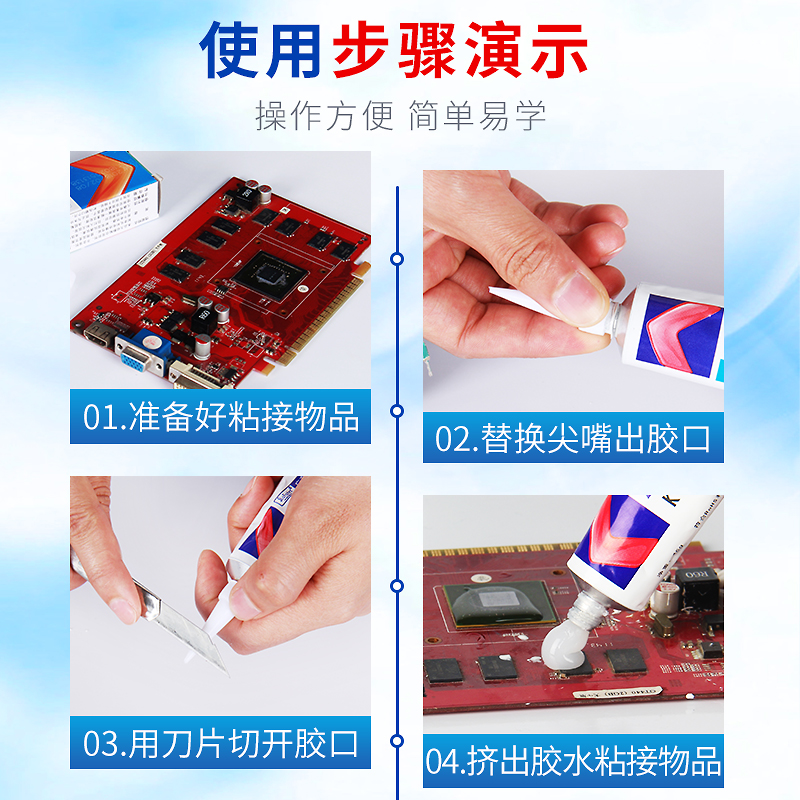 使用步骤演示

操作方便 简单易学

01.准备好粘接物品

02.替换尖嘴出胶口

03.用刀片切开胶口

04.挤出胶水粘接物品