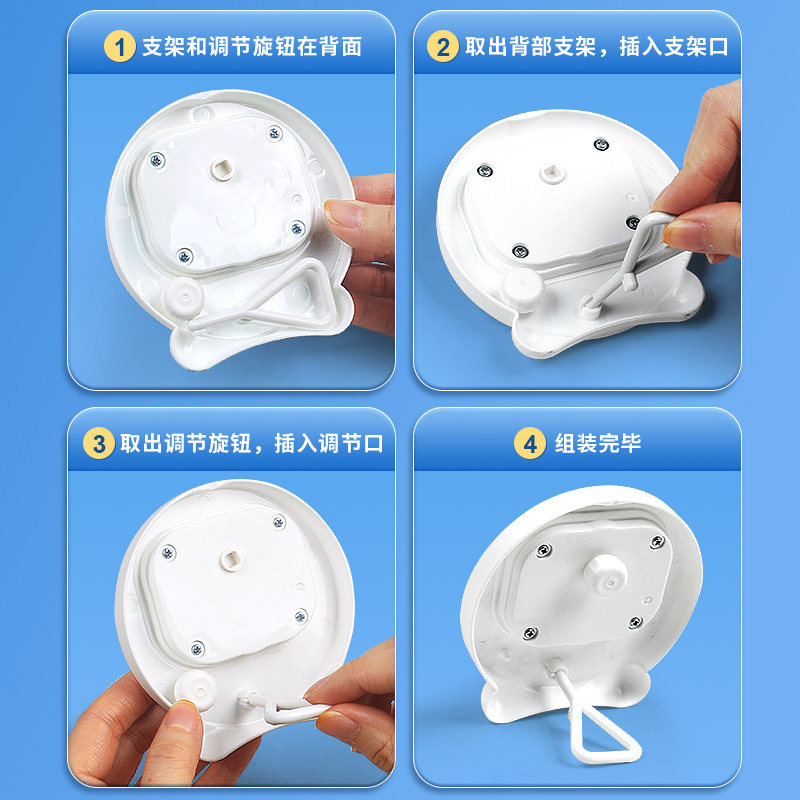 1 支架和调节旋钮在背面

2 取出背部支架，插入支架口

3 取出调节旋钮，插入调节口

4 组装完毕