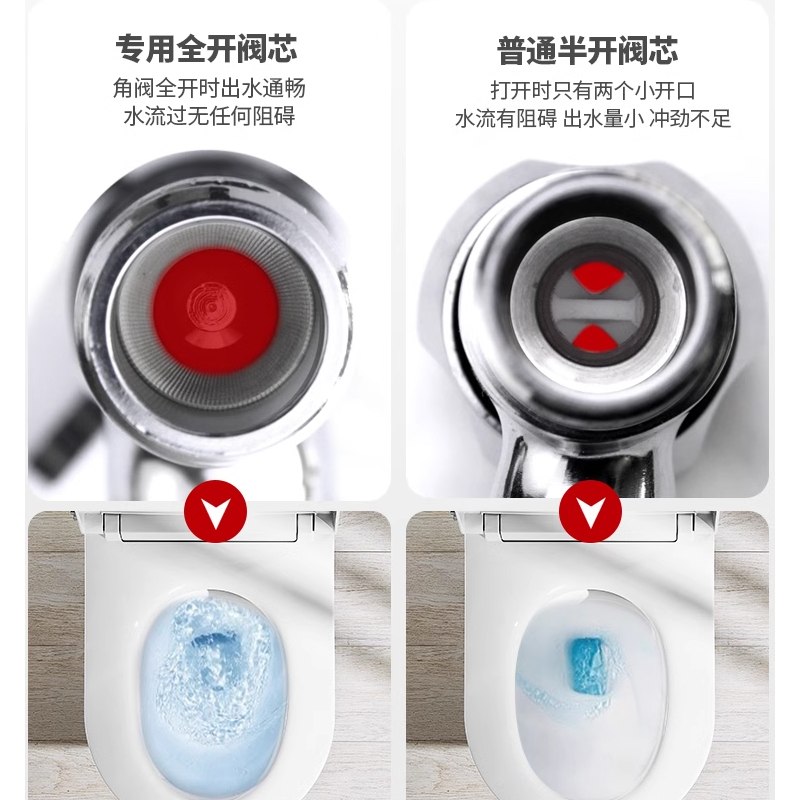 专用全开阀芯

角阀全开时出水通畅
水流过无任何阻碍

普通半开阀芯

打开时只有两个小开口
水流有阻碍 出水量小 冲劲不足