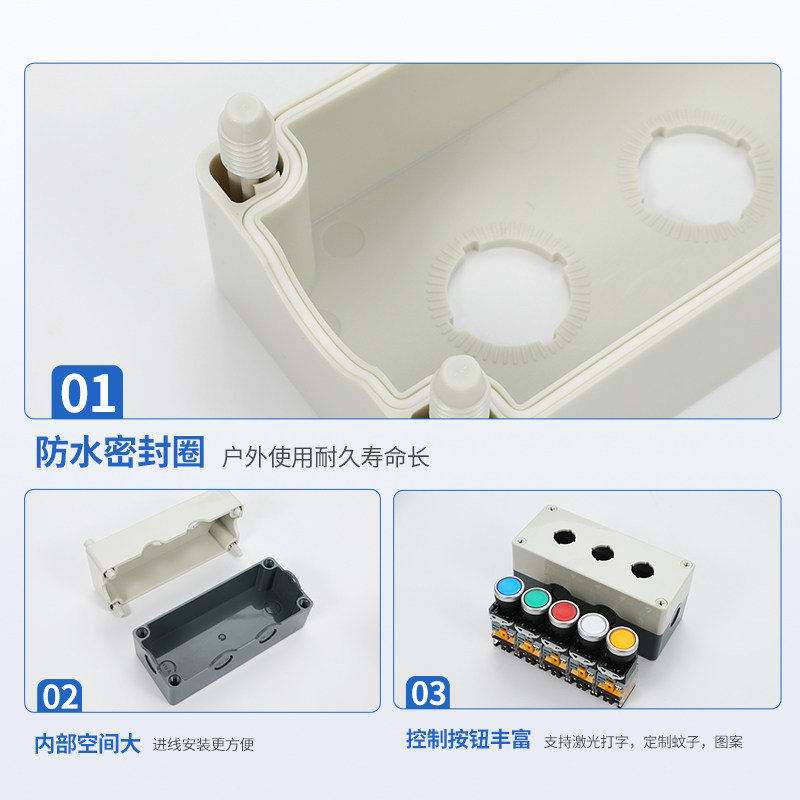 01

防水密封圈 户外使用耐久寿命长

02

内部空间大 进线安装更方便

03

控制按钮丰富 支持激光打字，定制蚊子，图案