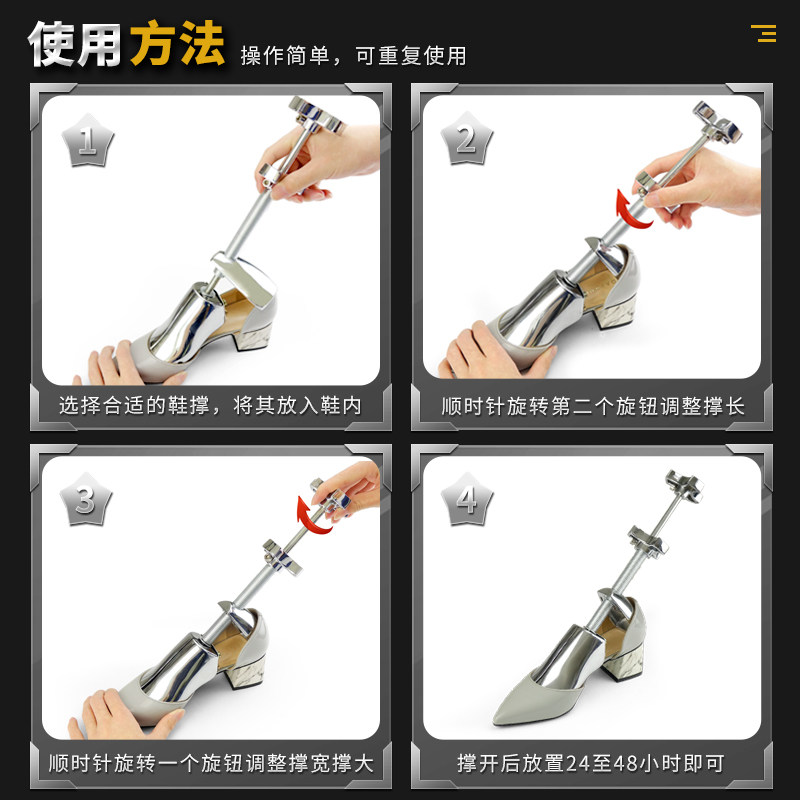 使用方法 操作简单，可重复使用

1
选择合适的鞋撑，将其放入鞋内

2
顺时针旋转第二个旋钮调整撑长

3
顺时针旋转一个旋钮调整撑宽撑大

4
撑开后放置24至48小时即可