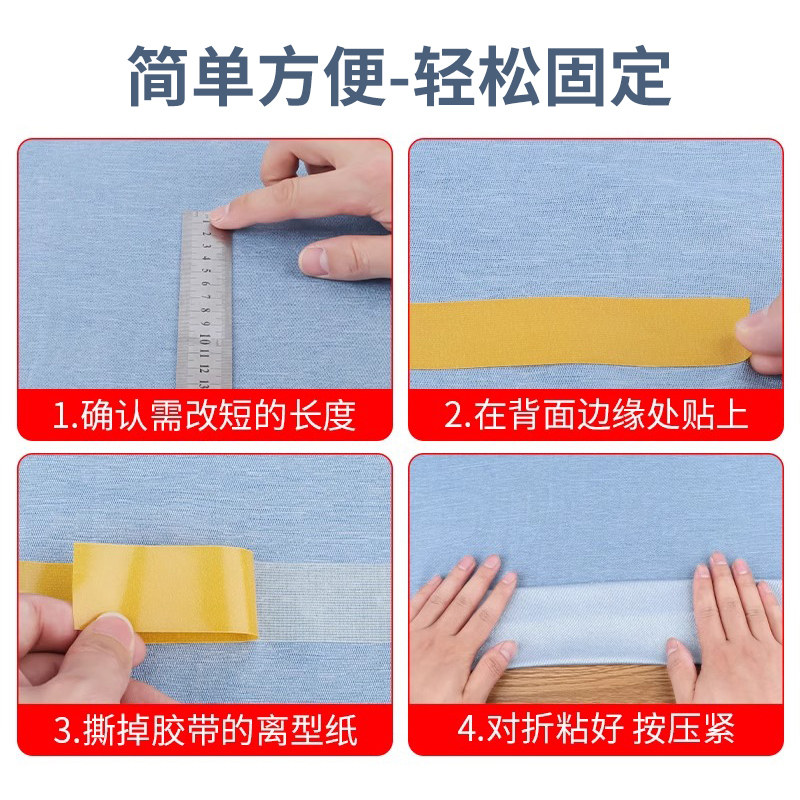 简单方便-轻松固定

1 2 3 4 5 6 7 8 9 10 11 12 13

1.确认需改短的长度

2.在背面边缘处贴上

3.撕掉胶带的离型纸

4.对折粘好 按压紧