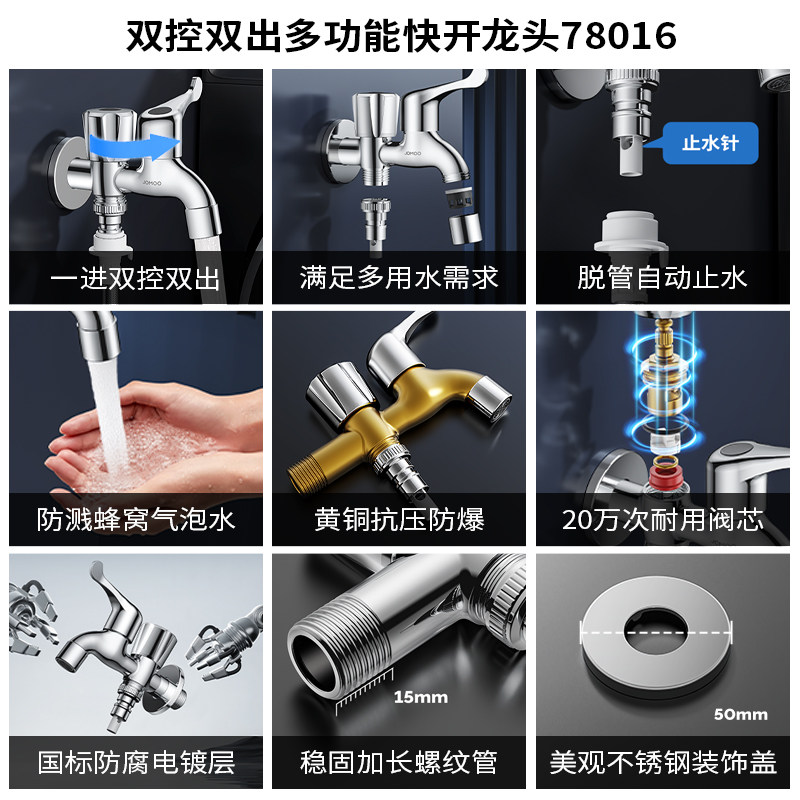 双控双出多功能快开龙头78016

JOMOO
一进双控双出

JOMOO
满足多用水需求

止水针
脱管自动止水

防溅蜂窝气泡水

黄铜抗压防爆

20万次耐用阀芯

国标防腐电镀层

15mm
稳固加长螺纹管

50mm
美观不锈钢装饰盖