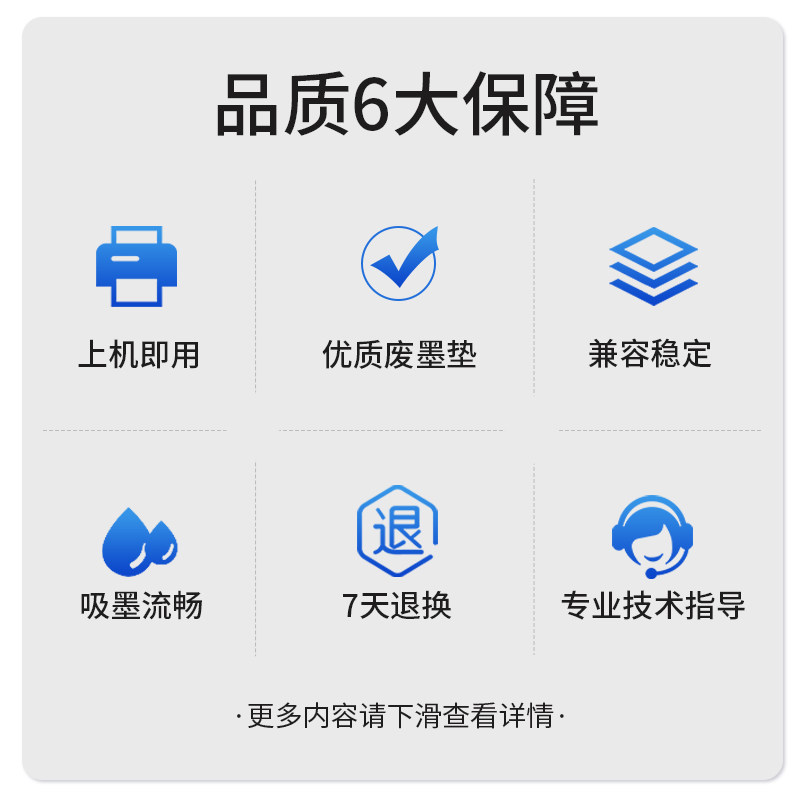 品质6大保障

上机即用

优质废墨垫

兼容稳定

吸墨流畅

退

7天退换

专业技术指导

·更多内容请下滑查看详情·