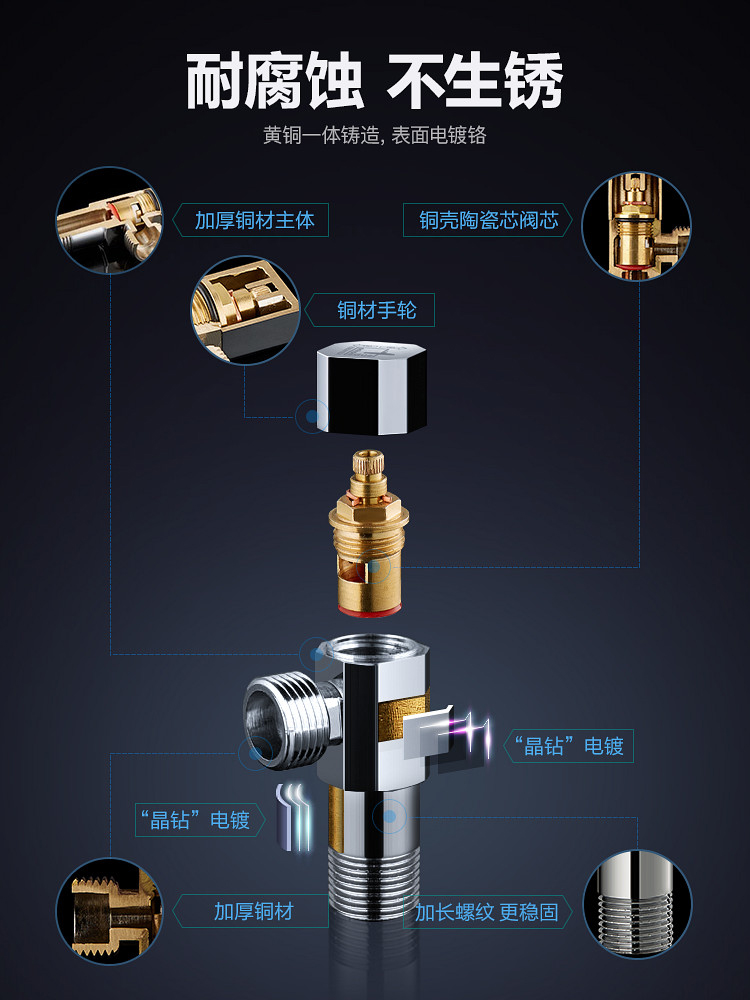 耐腐蚀 不生锈

黄铜一体铸造, 表面电镀铬

加厚铜材主体

铜壳陶瓷芯阀芯

铜材手轮

“晶钻”电镀

“晶钻”电镀

加厚铜材

加长螺纹 更稳固